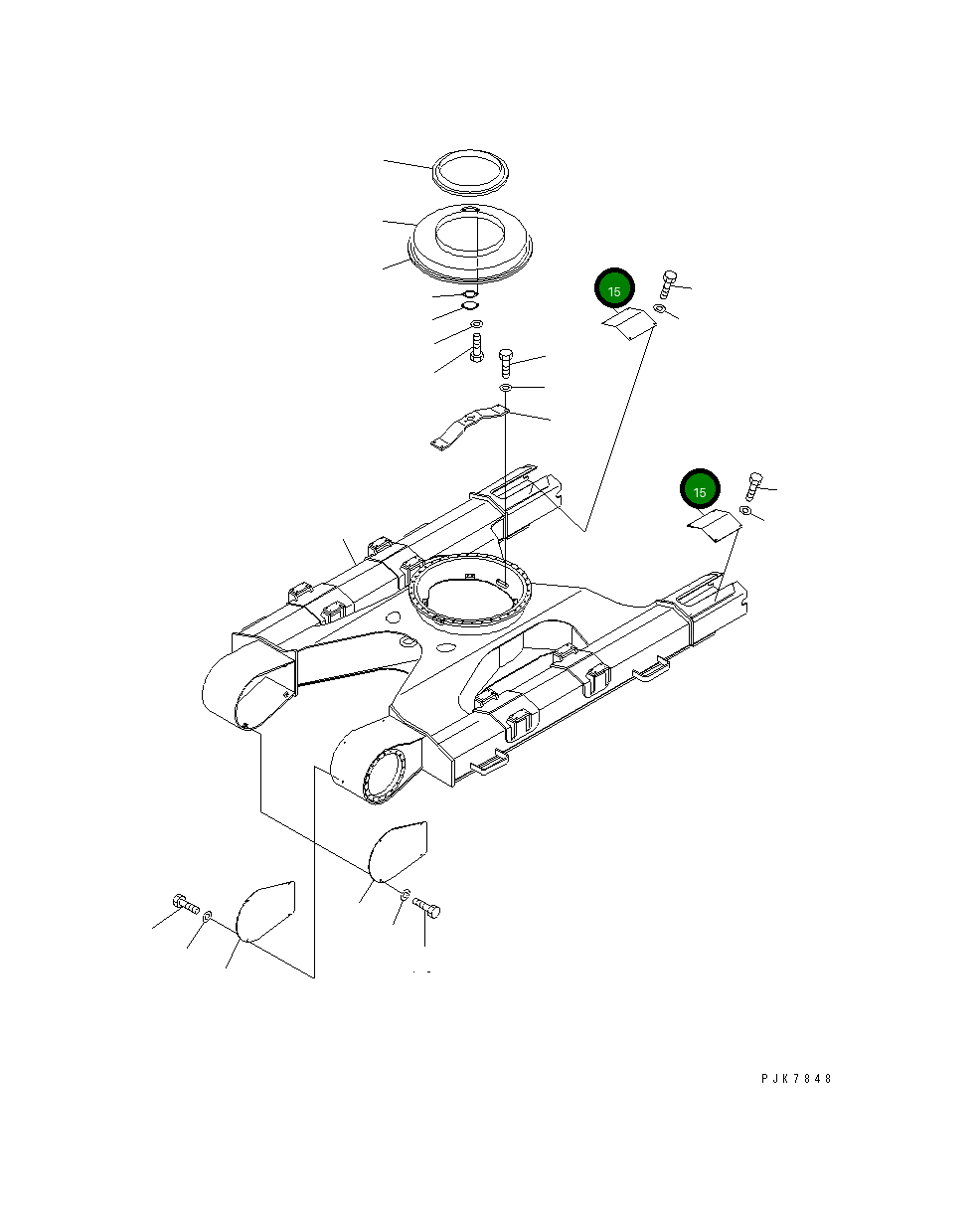 15

15

PJK7848