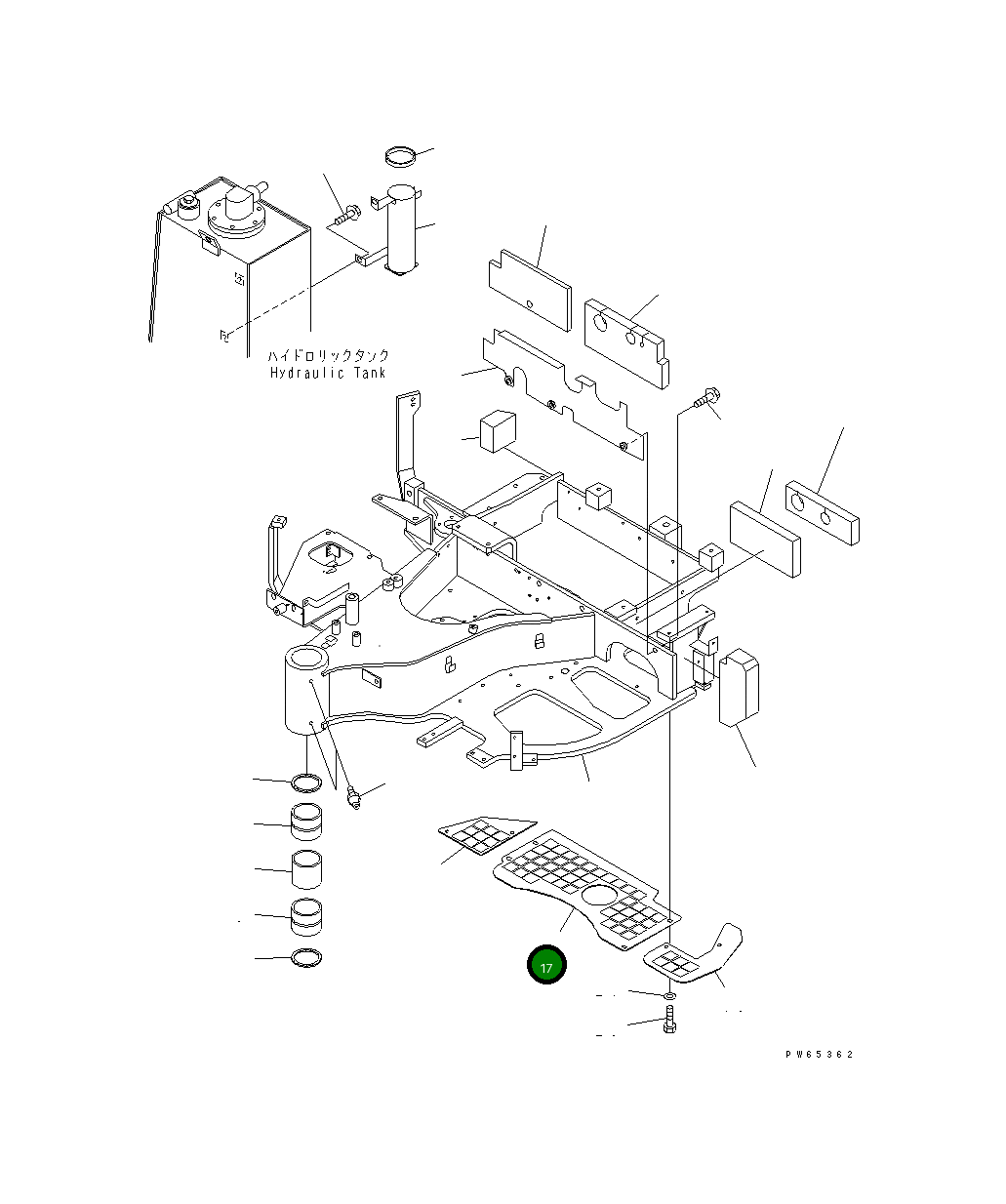 ハイドロリックタンク
Hydraulic Tank

17

PW65362