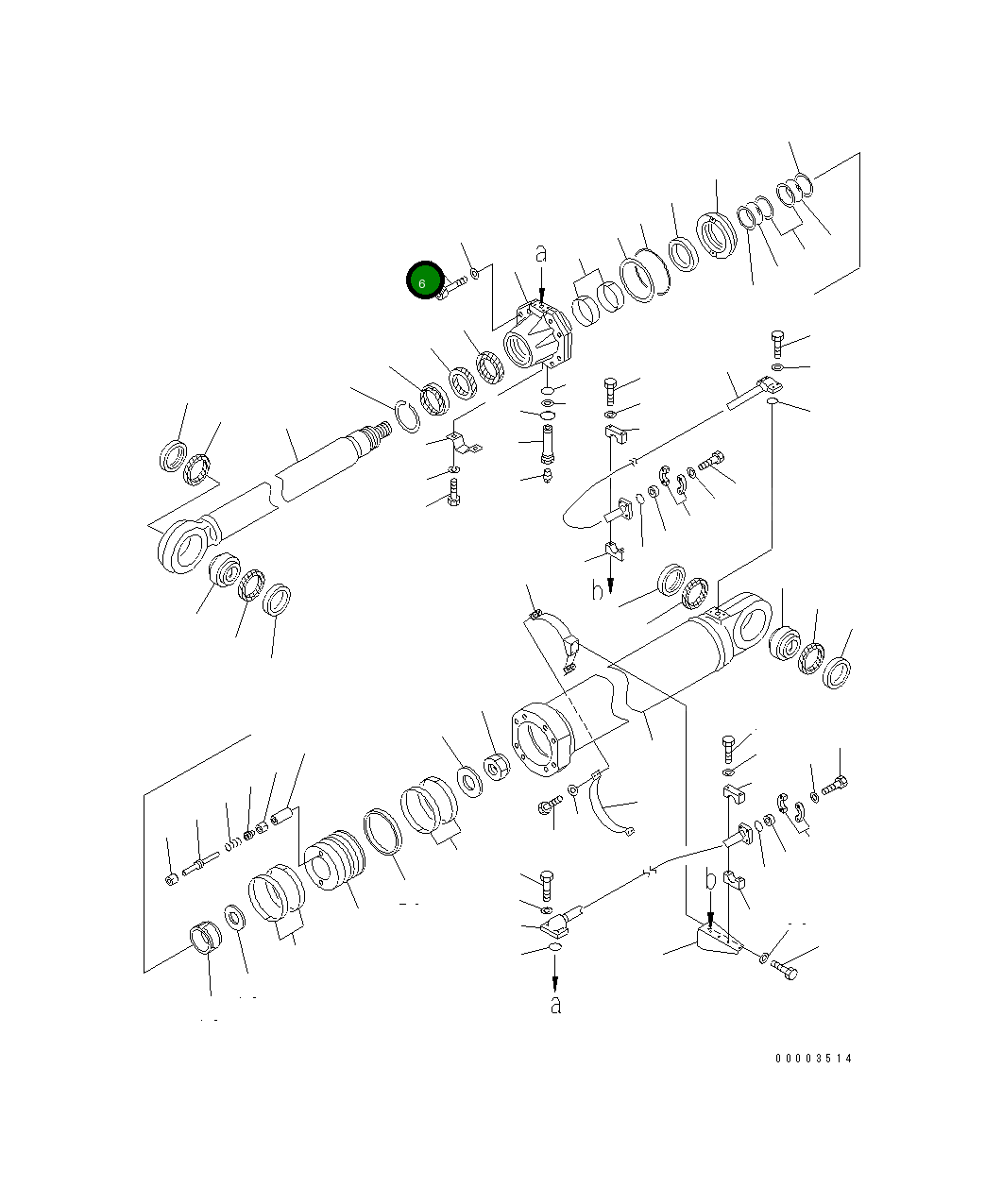 6
a
b
b
a
00003514