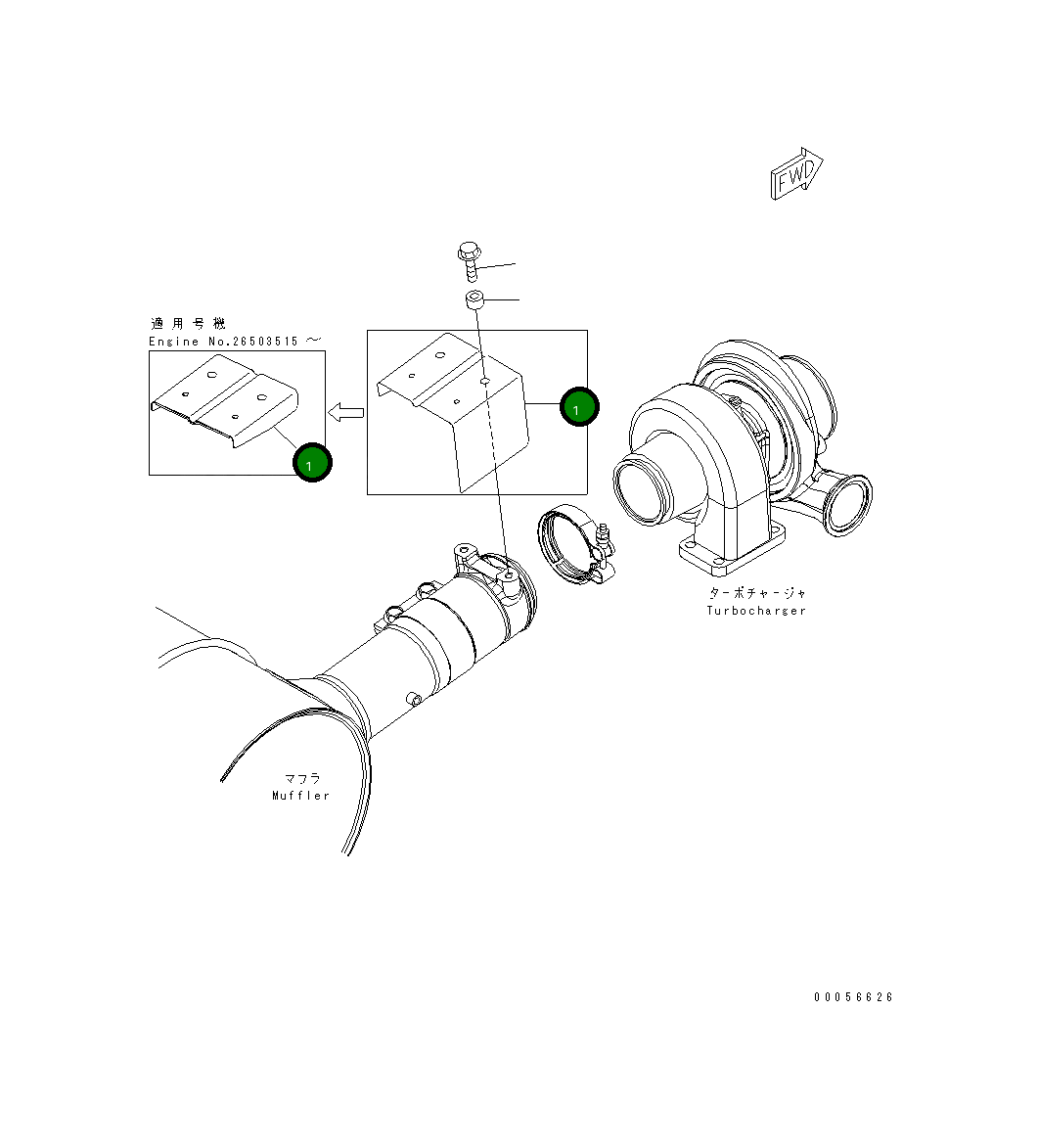 FWD

適用号機
Engine No.26503515 ～

1

1

ターボチャージャ
Turbocharger

マフラ
Muffler

00056626