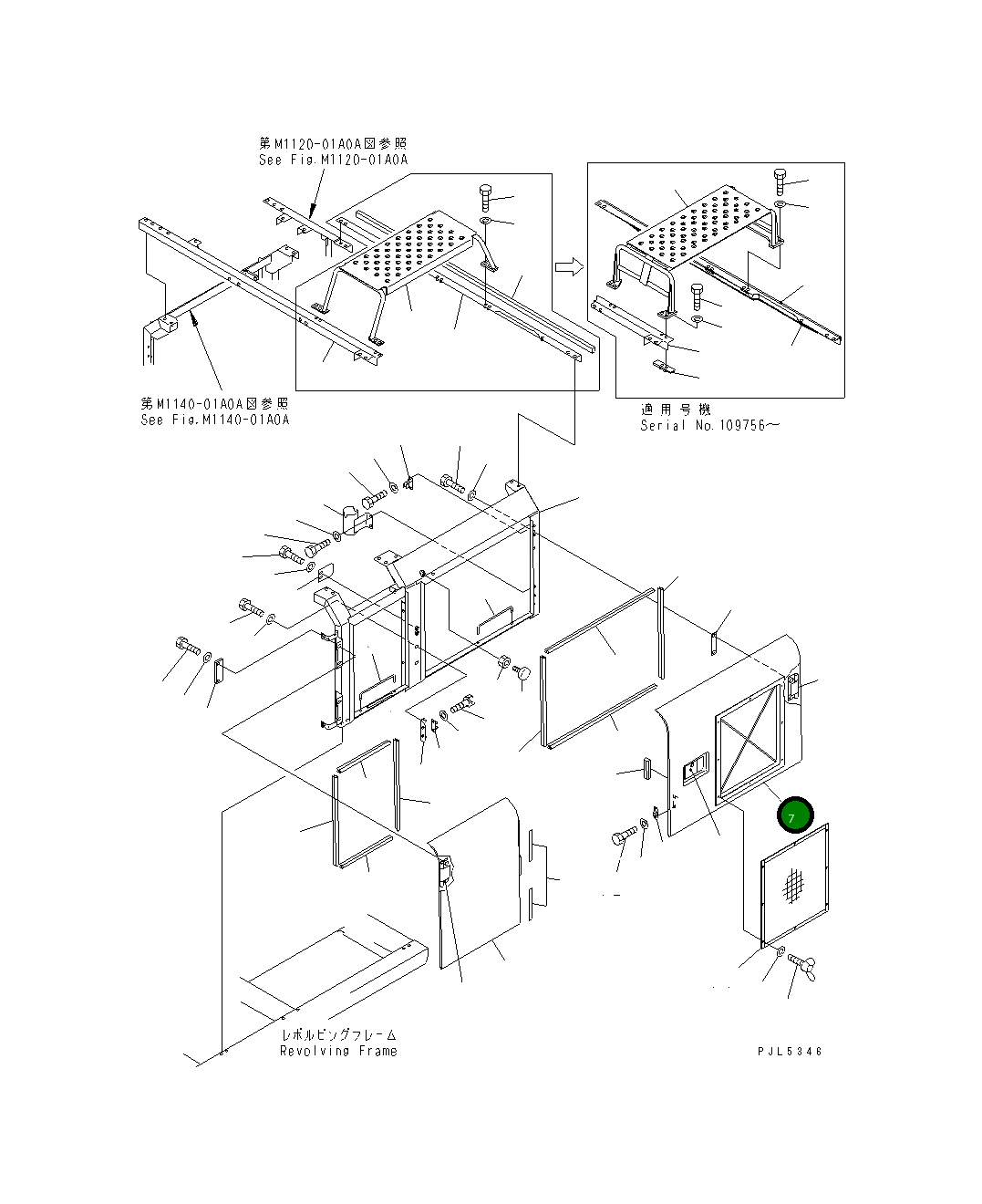 第M1120-01A0A図参照
See Fig.M1120-01A0A

第M1140-01A0A図参照
See Fig.M1140-01A0A

適用号機
Serial No.109756~

7

レボルビングフレーム
Revolving Frame

PJL5346