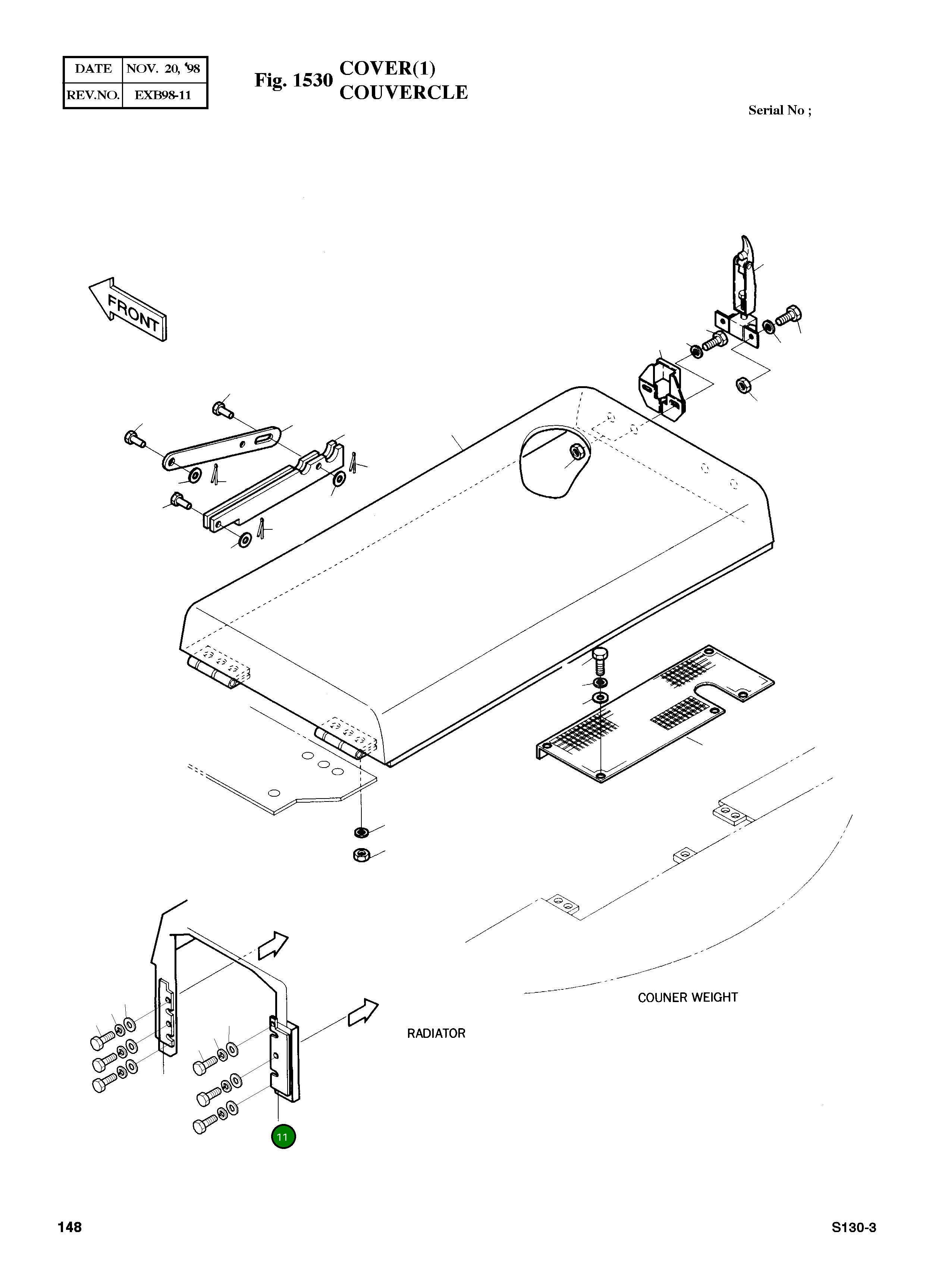 | DATE | NOV. 20, '98 |
|---|---|
| REV.NO. | EXB98-11 |

Fig. 1530 COVER(1)
COUVERCLE

Serial No ;

FRONT

COUNER WEIGHT

RADIATOR

11

148

S130-3