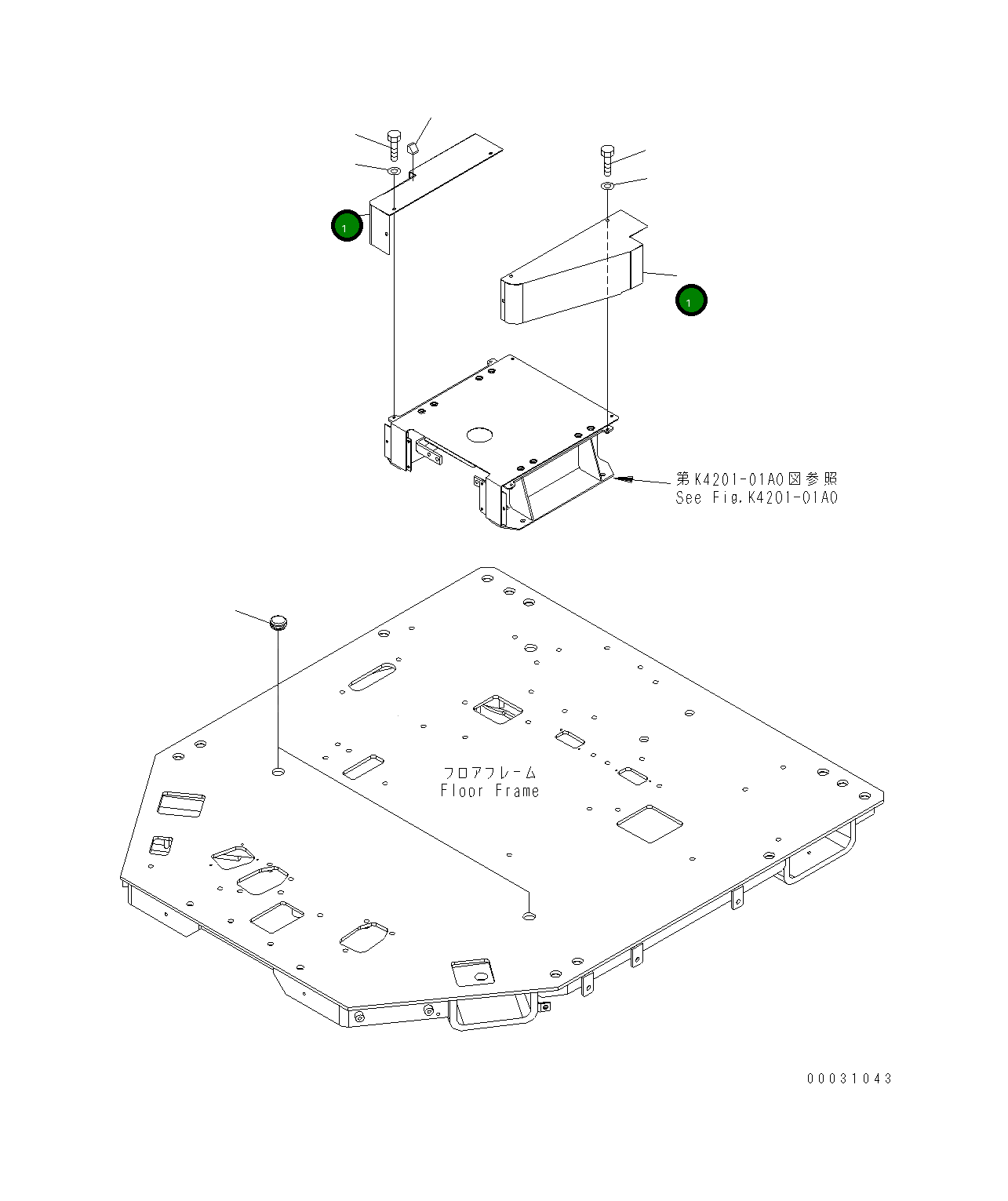 1

1

第K4201-01A0図参照
See Fig.K4201-01A0

フロアフレーム
Floor Frame

00031043