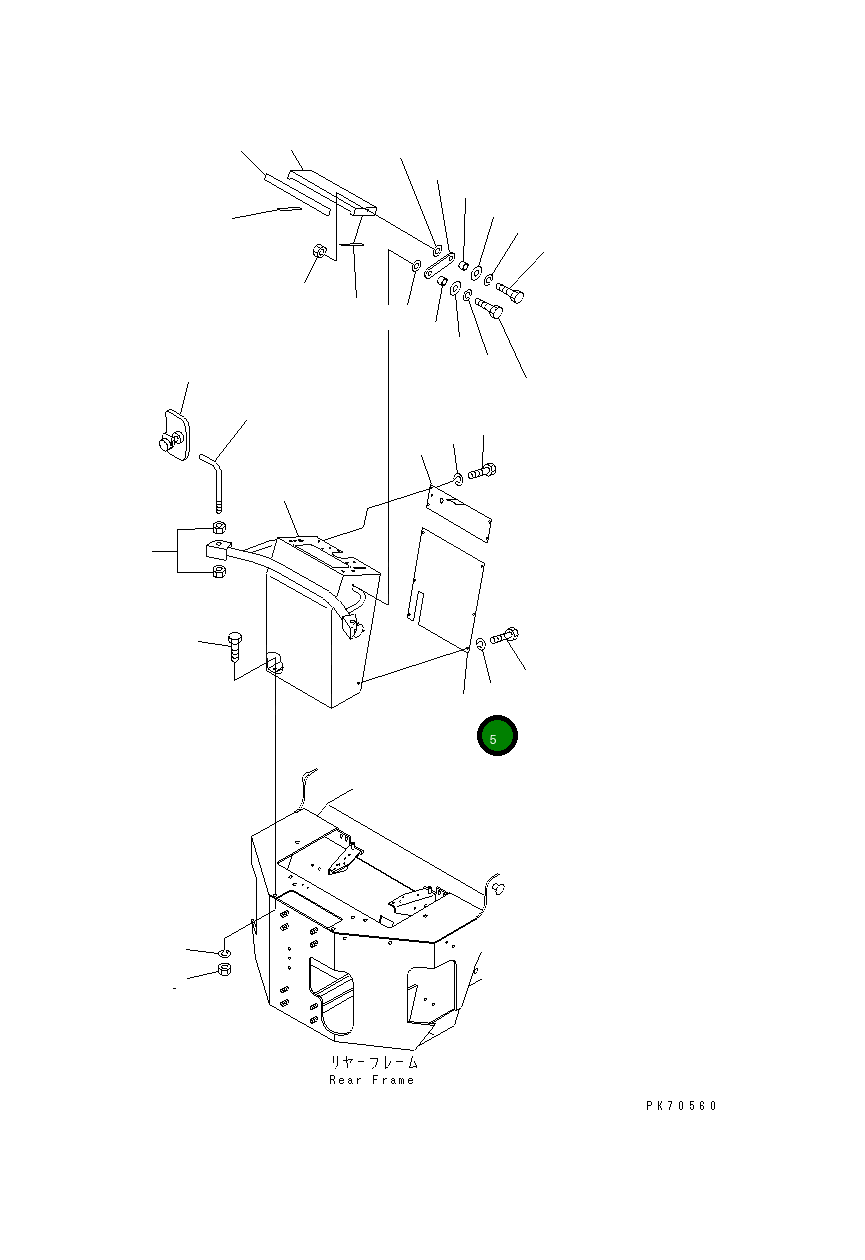 5

リヤーフレーム
Rear Frame

PK70560