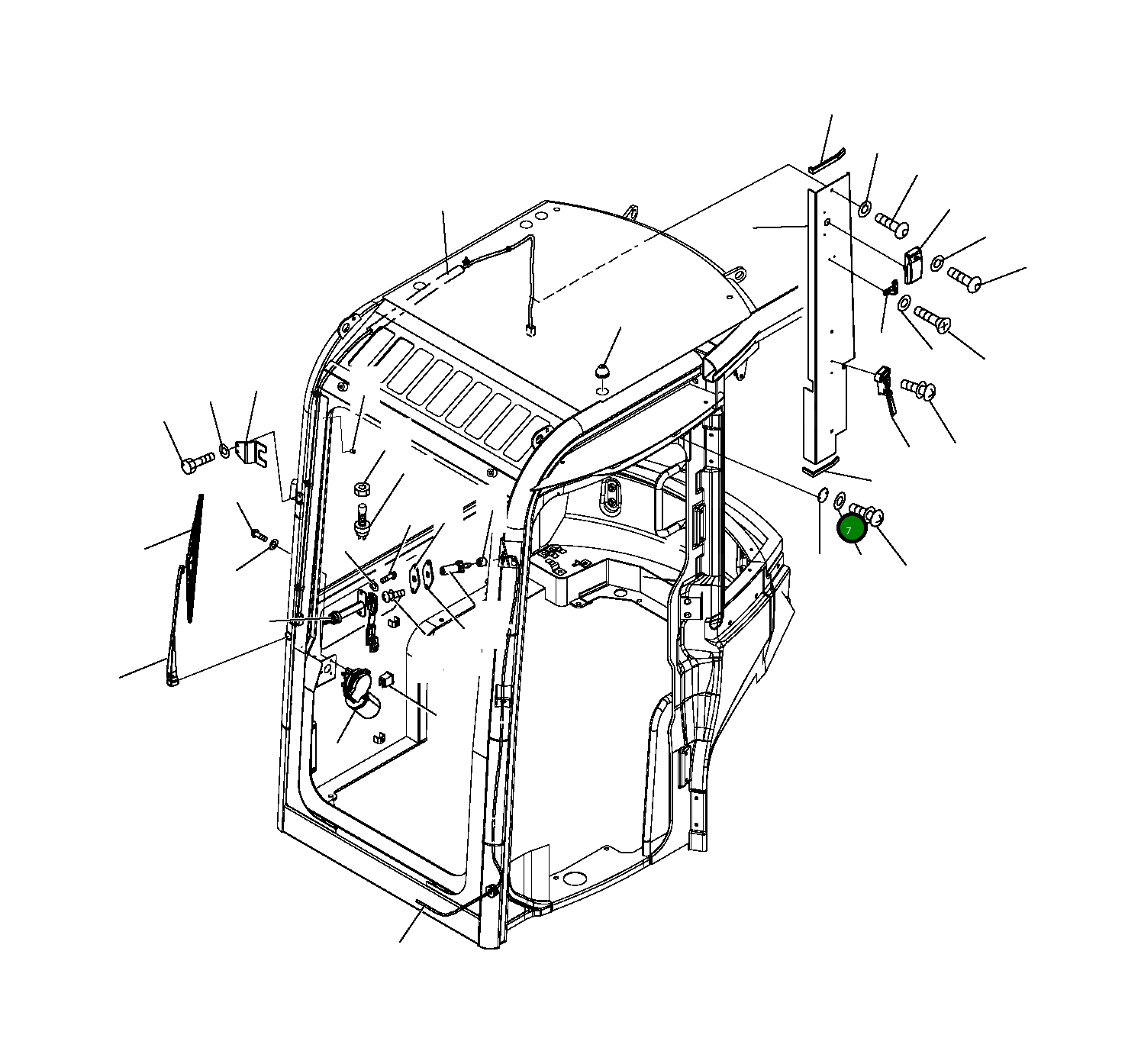 7