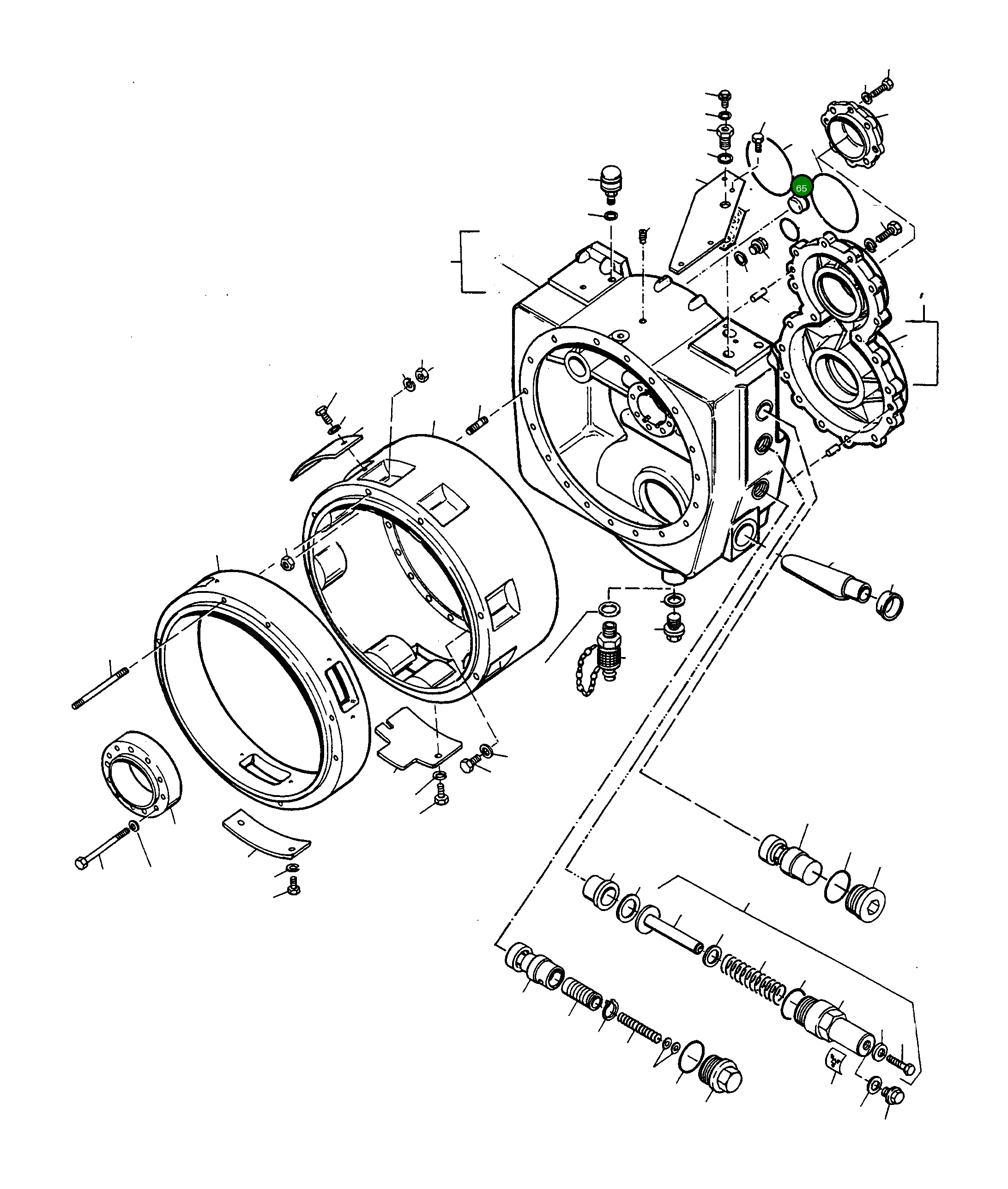 65