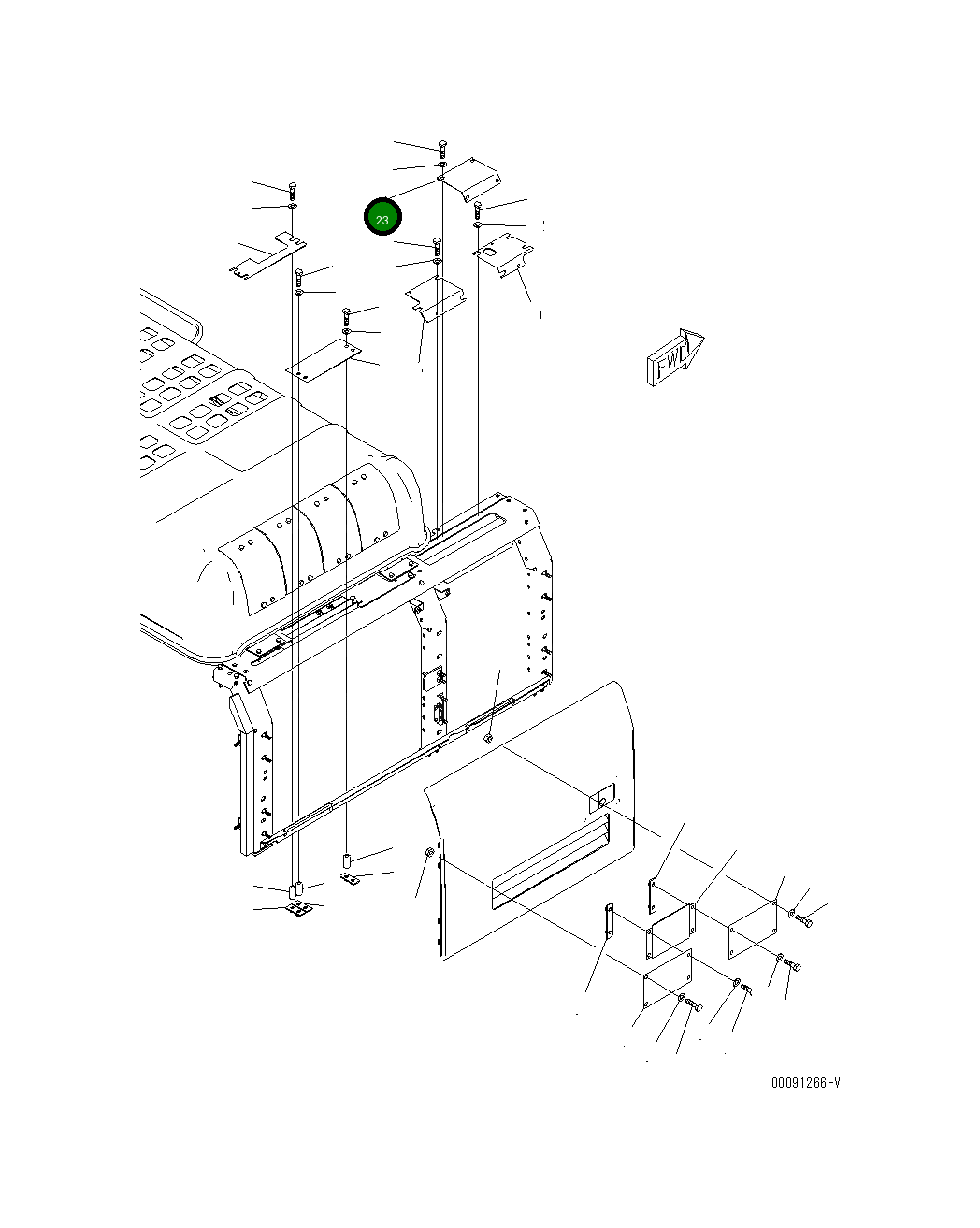 23

FWD

00091266-V