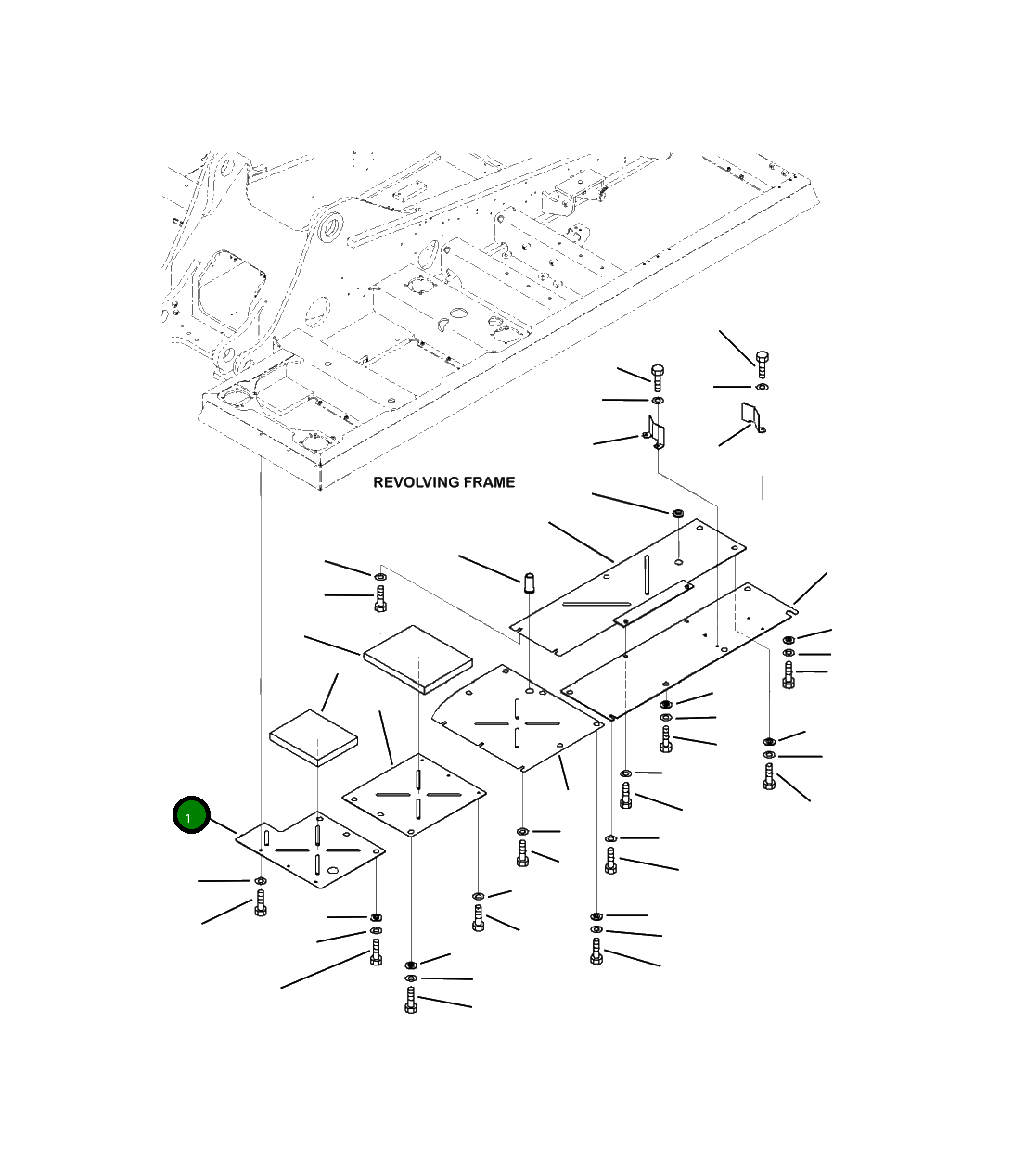 REVOLVING FRAME

1