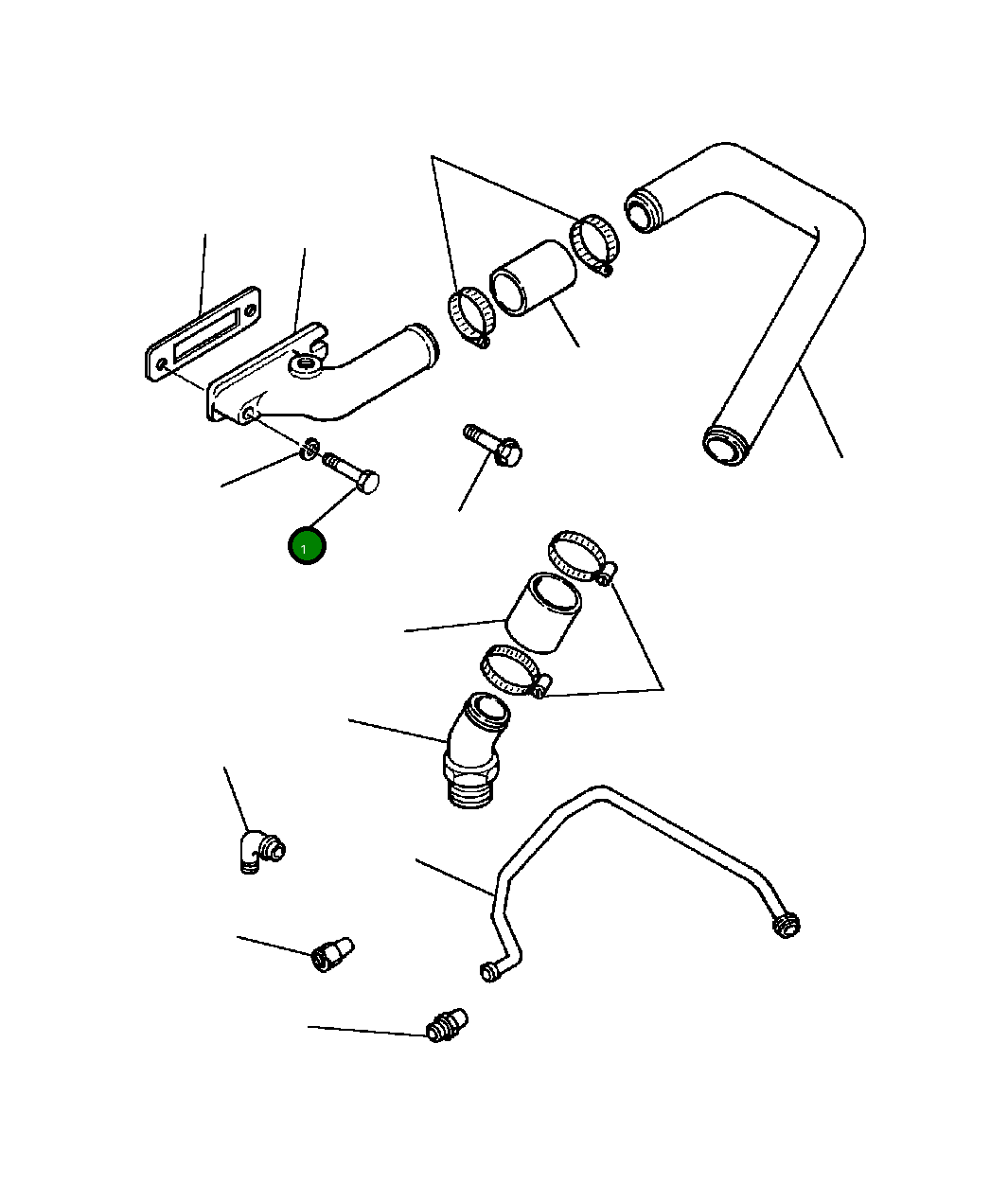 1