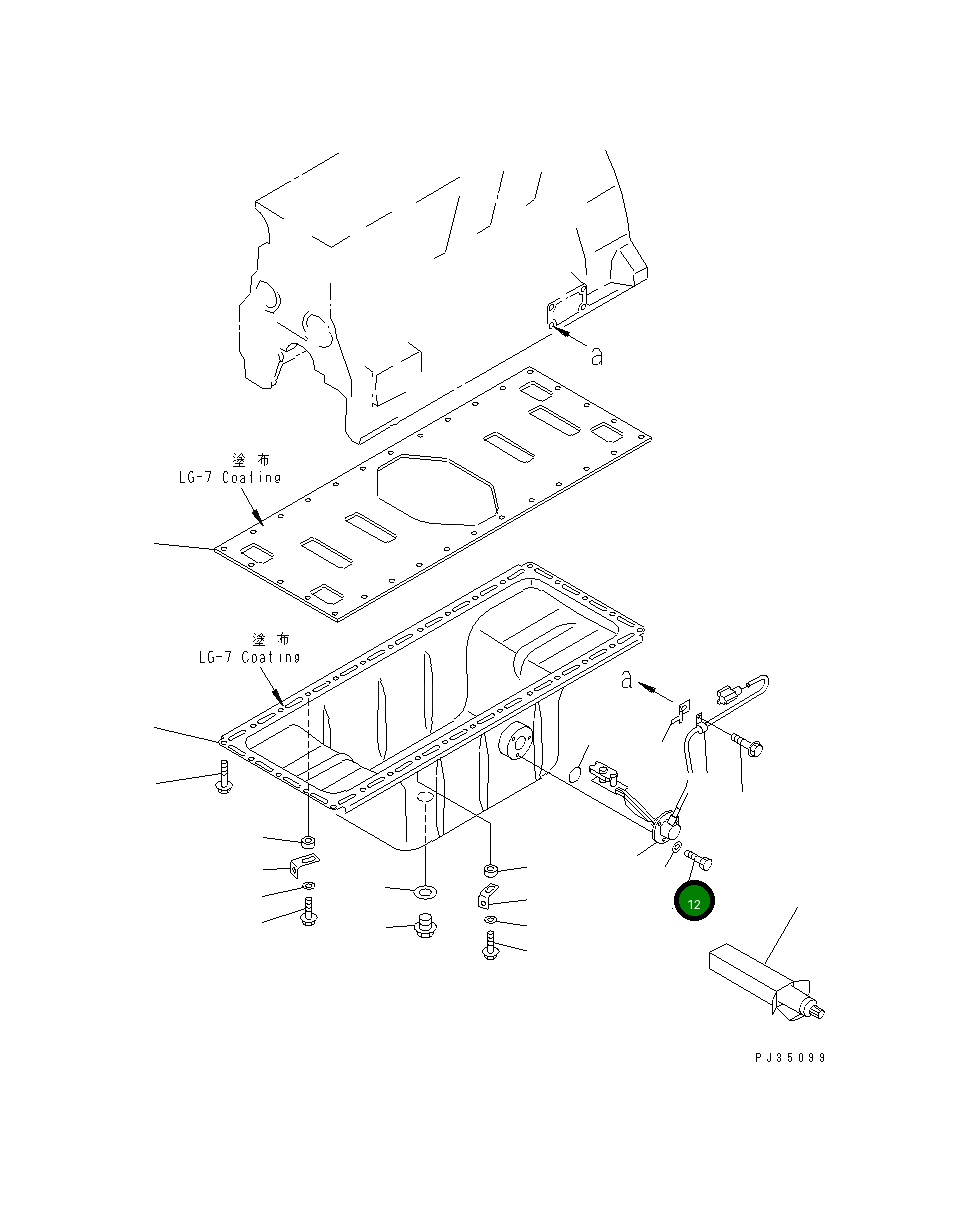 a

塗 布
LG-7 Coating

塗 布
LG-7 Coating

a

12

PJ35099