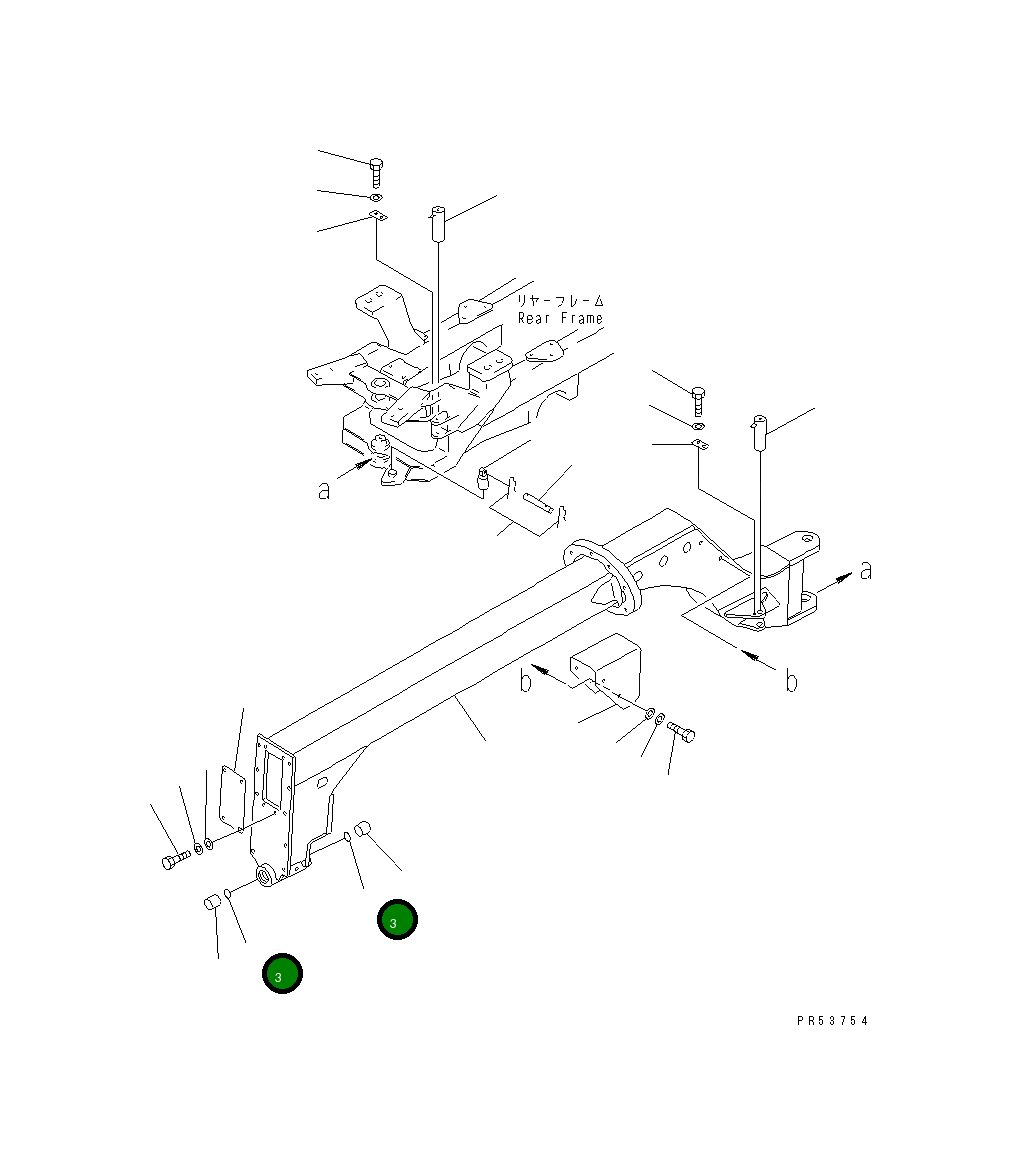 リヤーフレーム
Rear Frame

a

a

b

b

3

3

PR53754