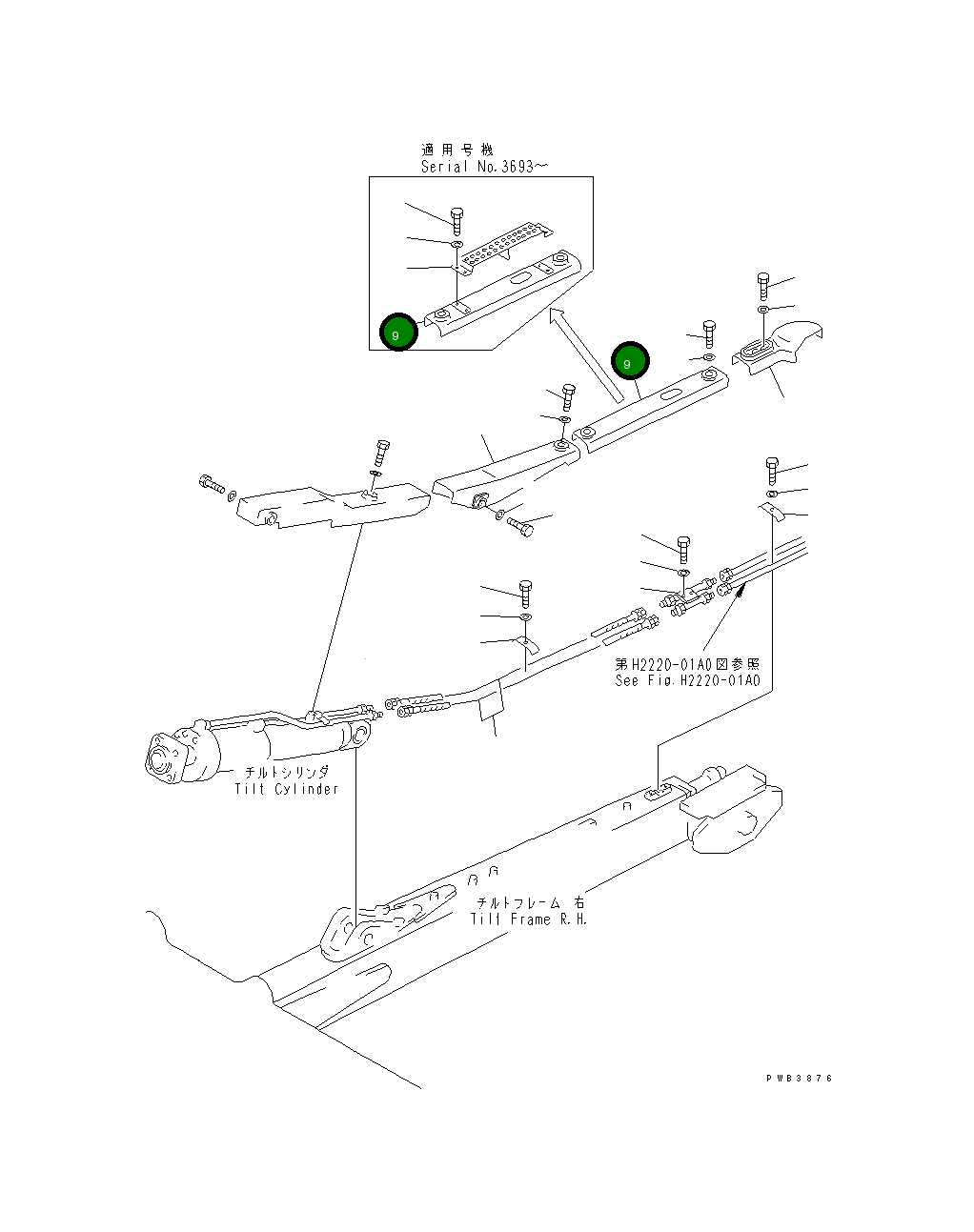 適用号機
Serial No.3693~

9

9

第H2220-01A0図参照
See Fig.H2220-01A0

チルトシリンダ
Tilt Cylinder

チルトフレーム 右
Tilt Frame R.H.

PWB3876