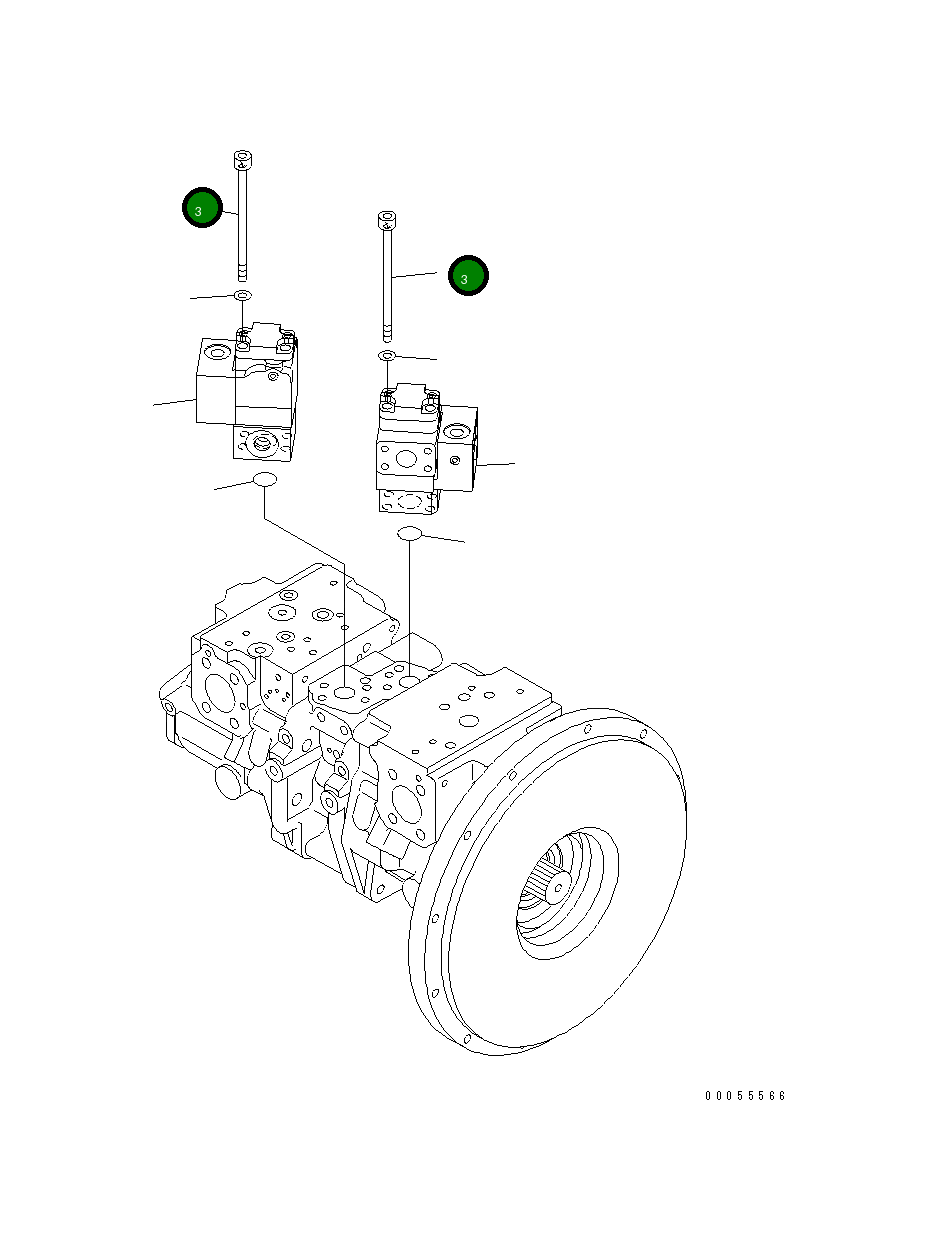 3
3
00055566