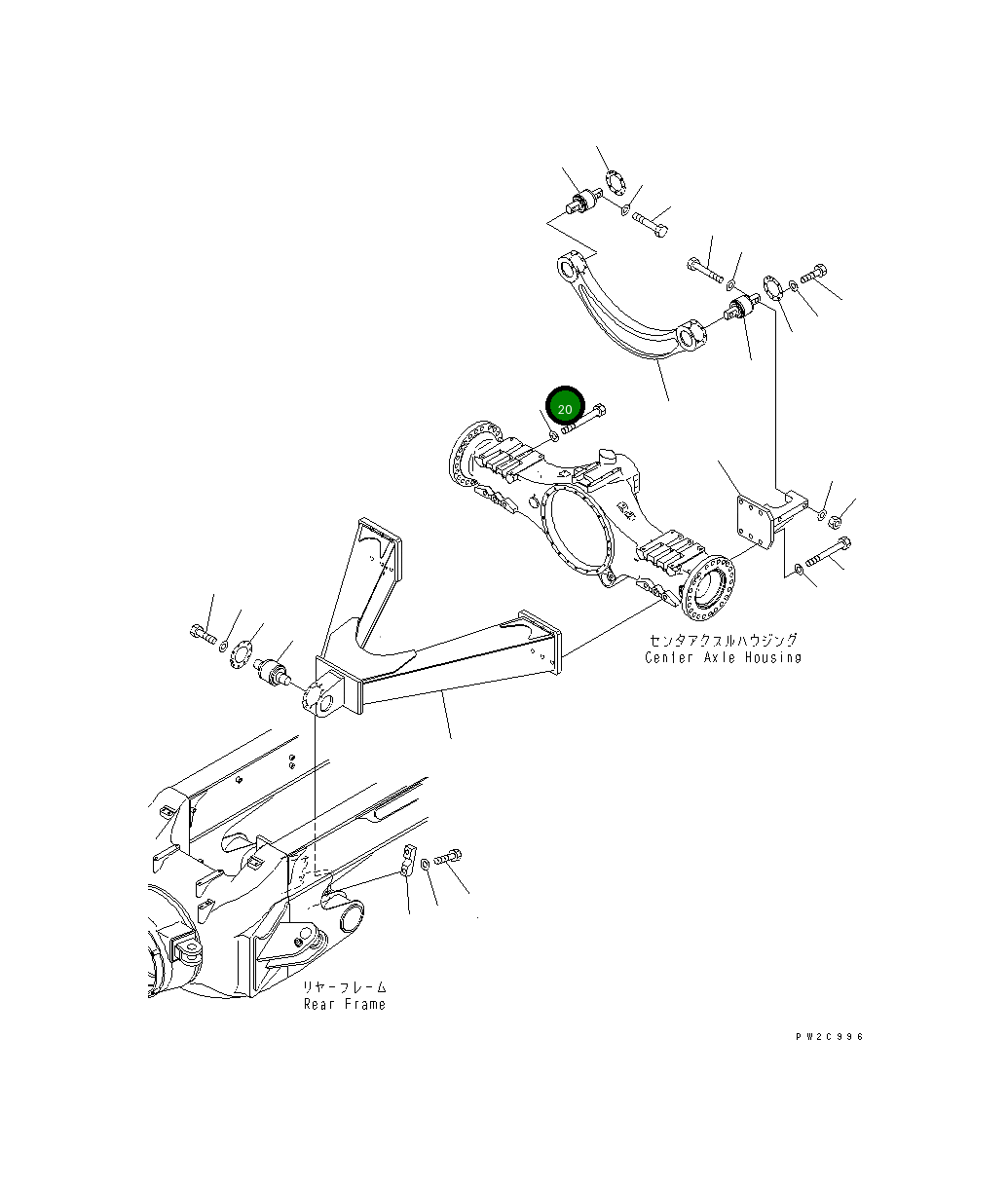 20

センタアクスルハウジング
Center Axle Housing

リヤーフレーム
Rear Frame

PW2C996