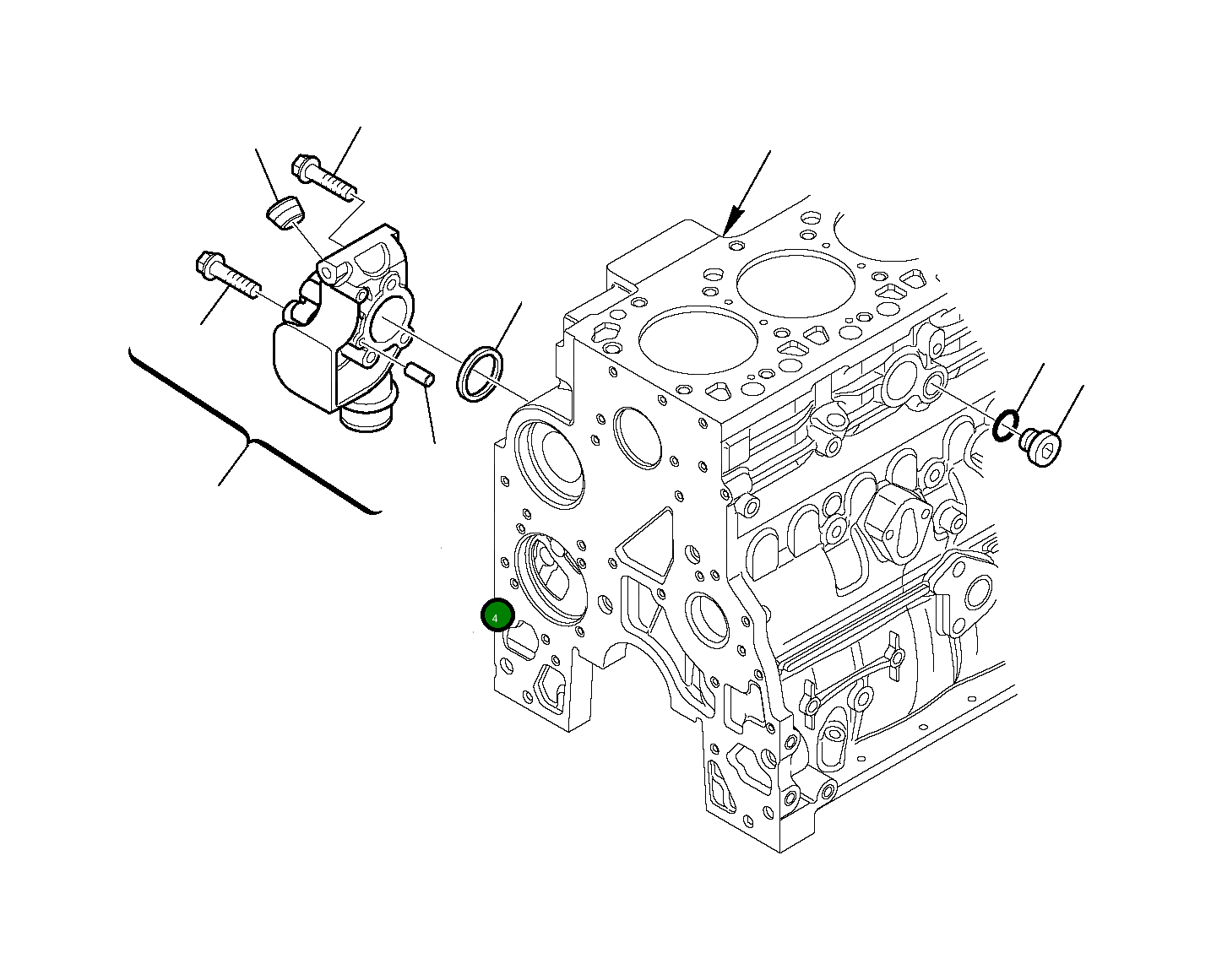 4