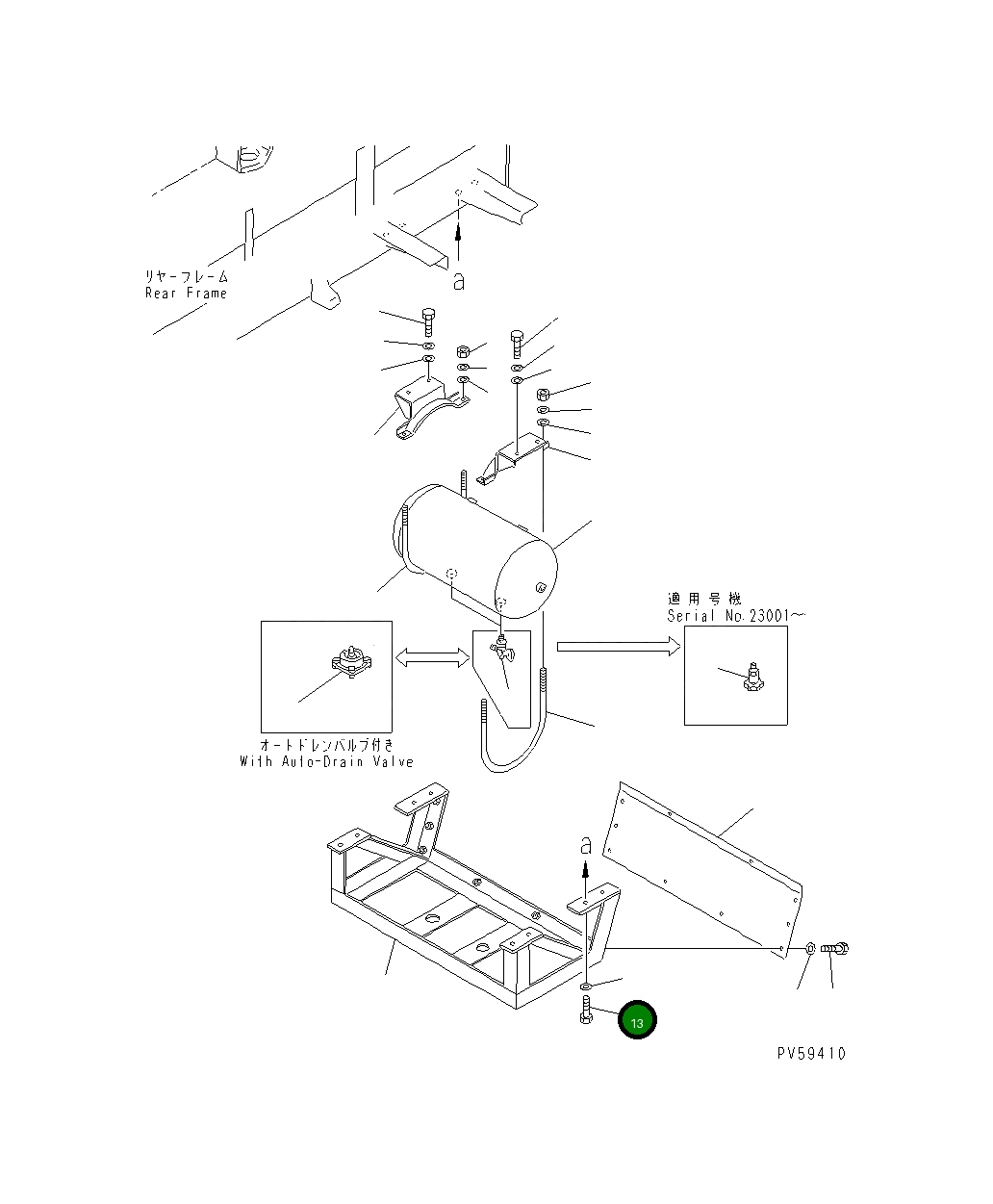 リヤーフレーム
Rear Frame

a

適用号機
Serial No.23001~

オートドレンバルブ付き
With Auto-Drain Valve

a

13

PV59410