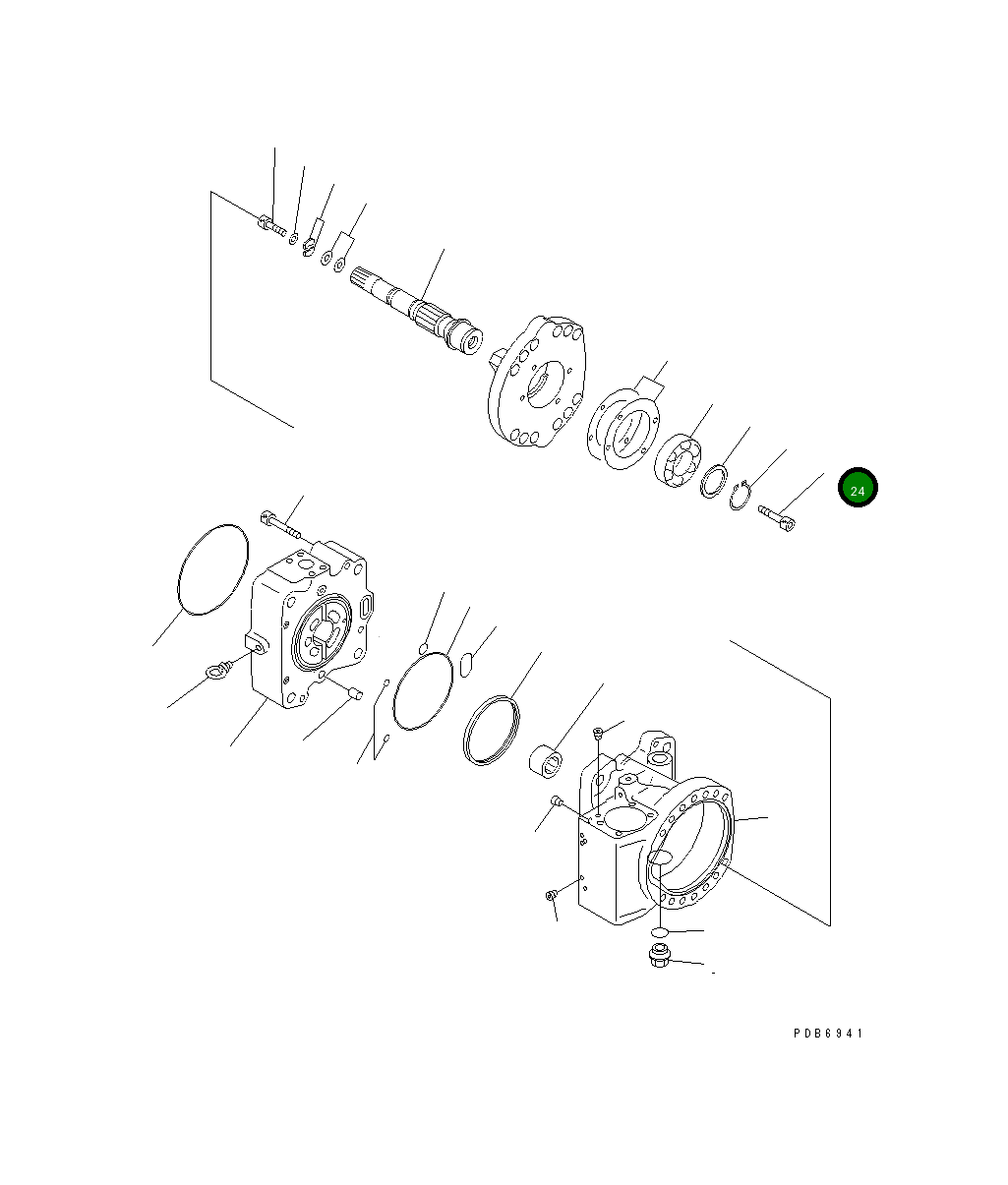 24

PDB6941