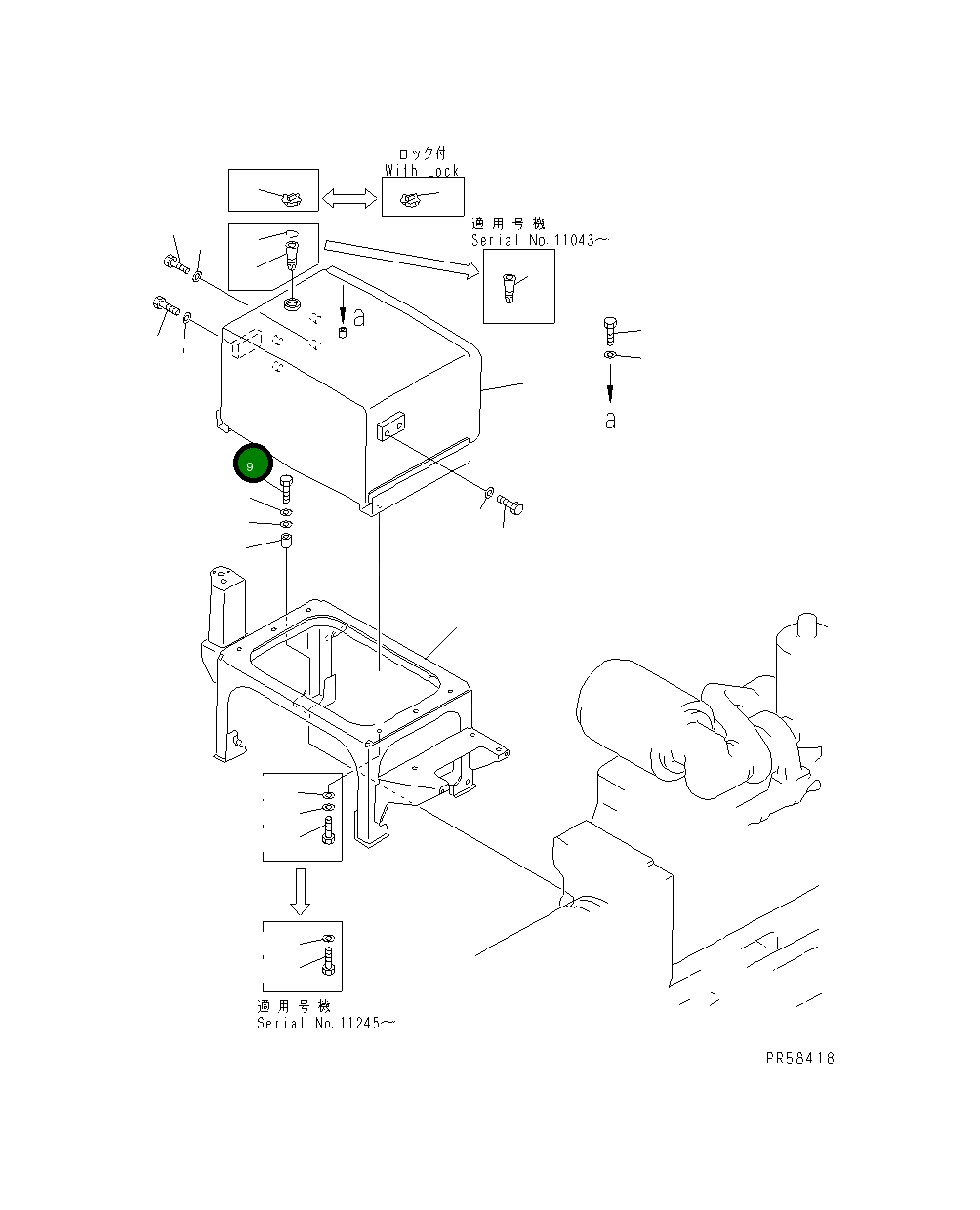 ロック付
With Lock

適用号機
Serial No.11043~

a

a

9

適用号機
Serial No.11245~

PR58418