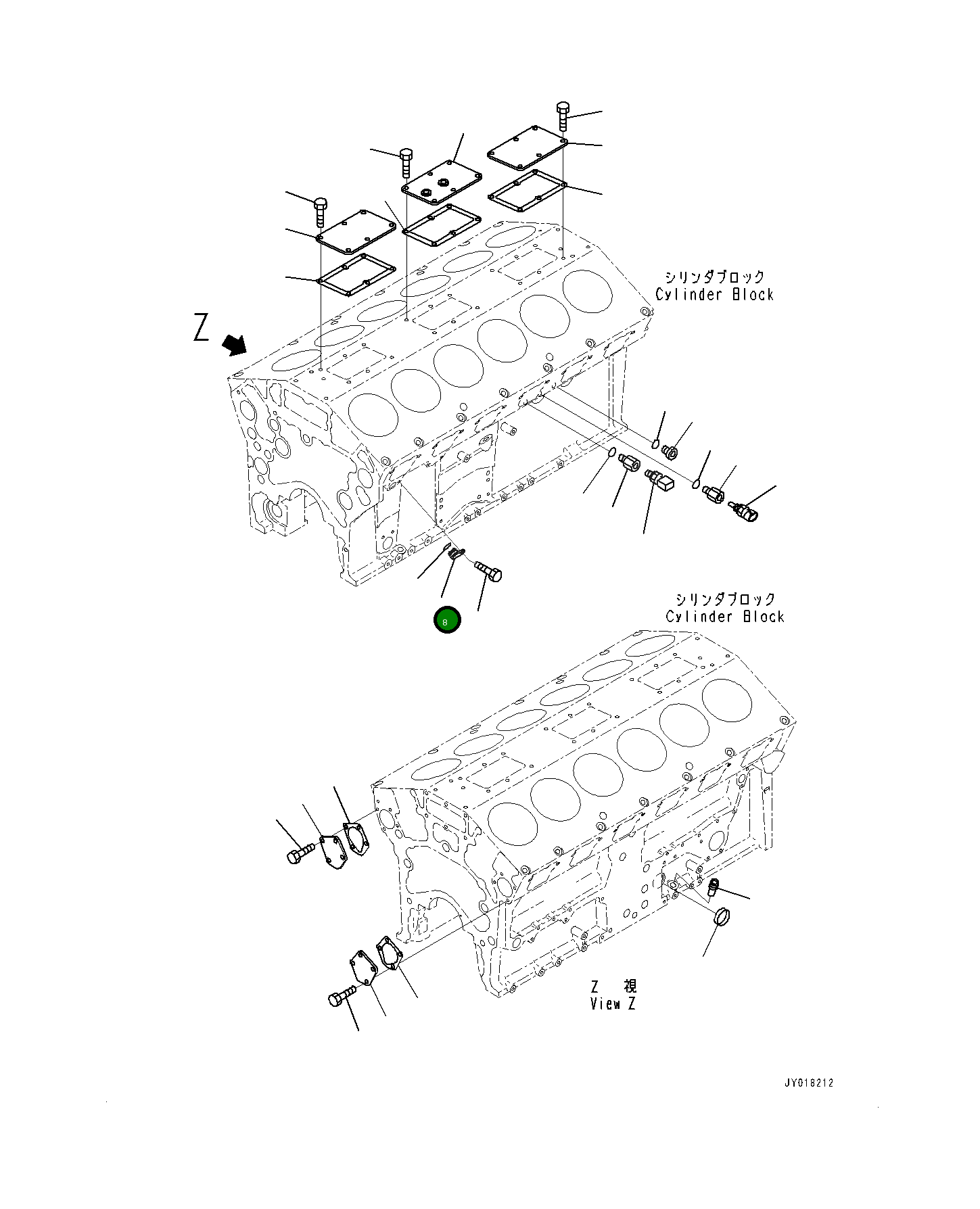 シリンダブロック
Cylinder Block

Z

8

シリンダブロック
Cylinder Block

Z 視
View Z

JY018212