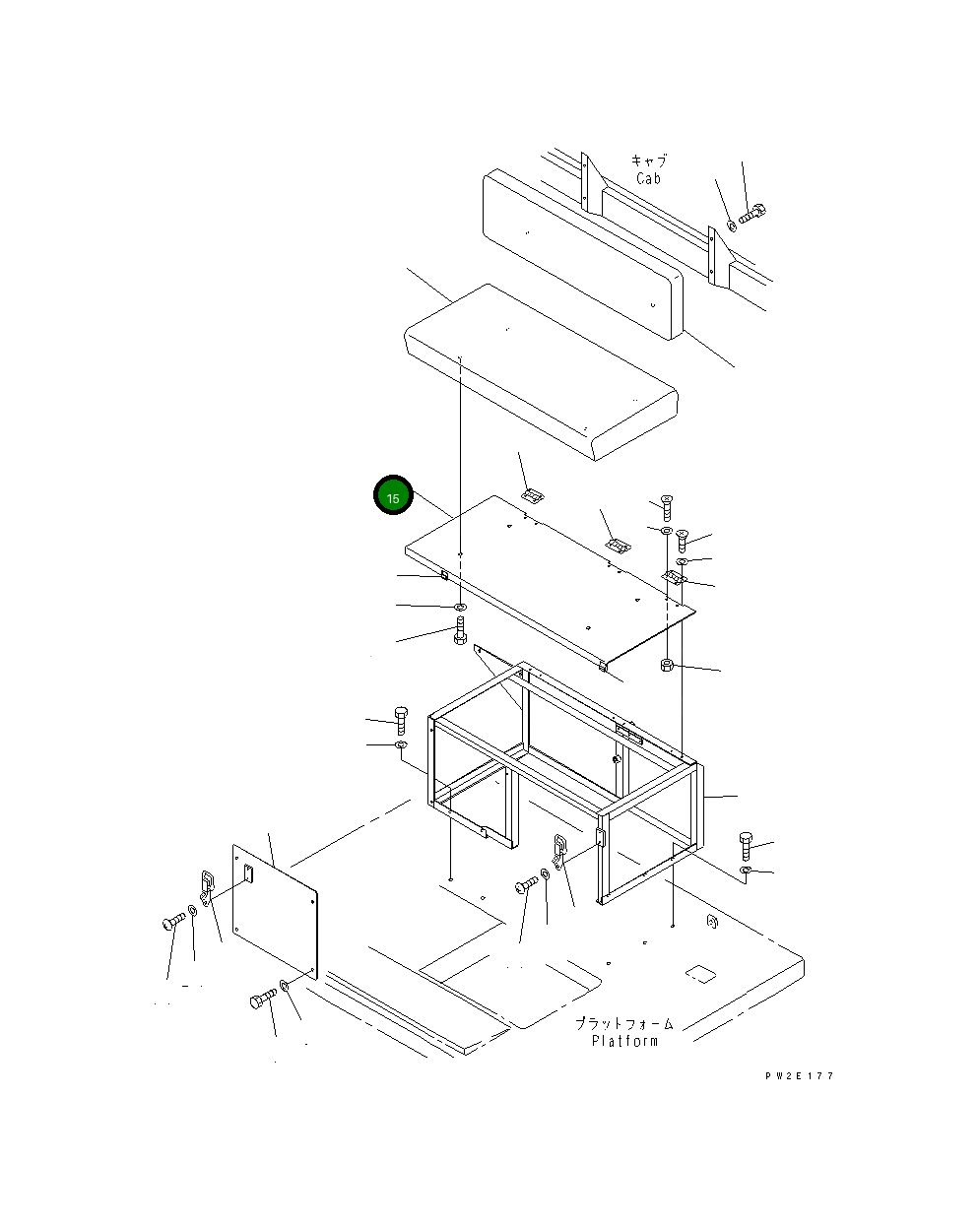 キャブ
Cab

15

プラットフォーム
Platform

PW2E177