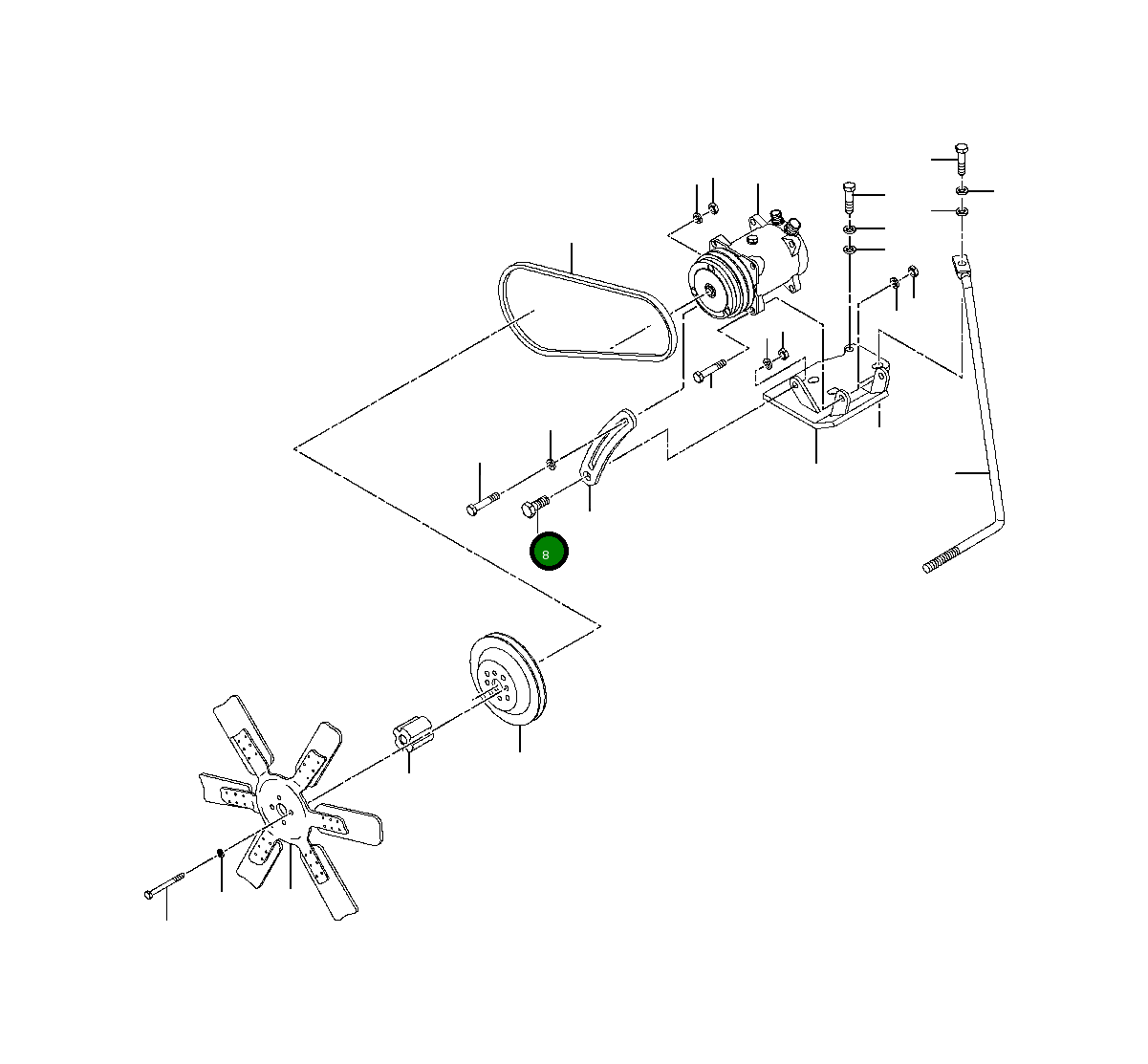 8