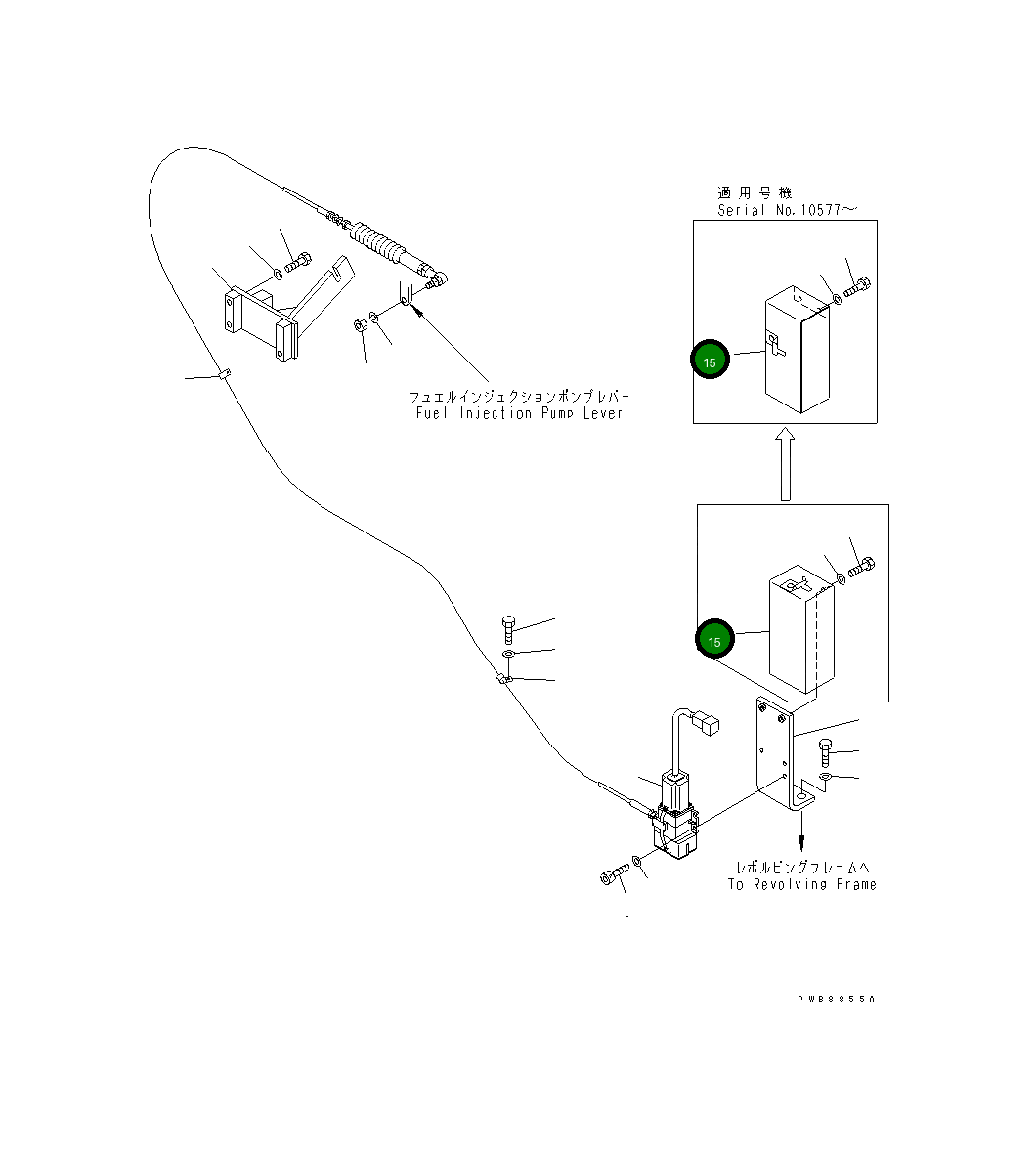 適用号機
Serial No.10577～

15

フュエルインジェクションポンプレバー
Fuel Injection Pump Lever

15

レボルビングフレームへ
To Revolving Frame

PWB8855A