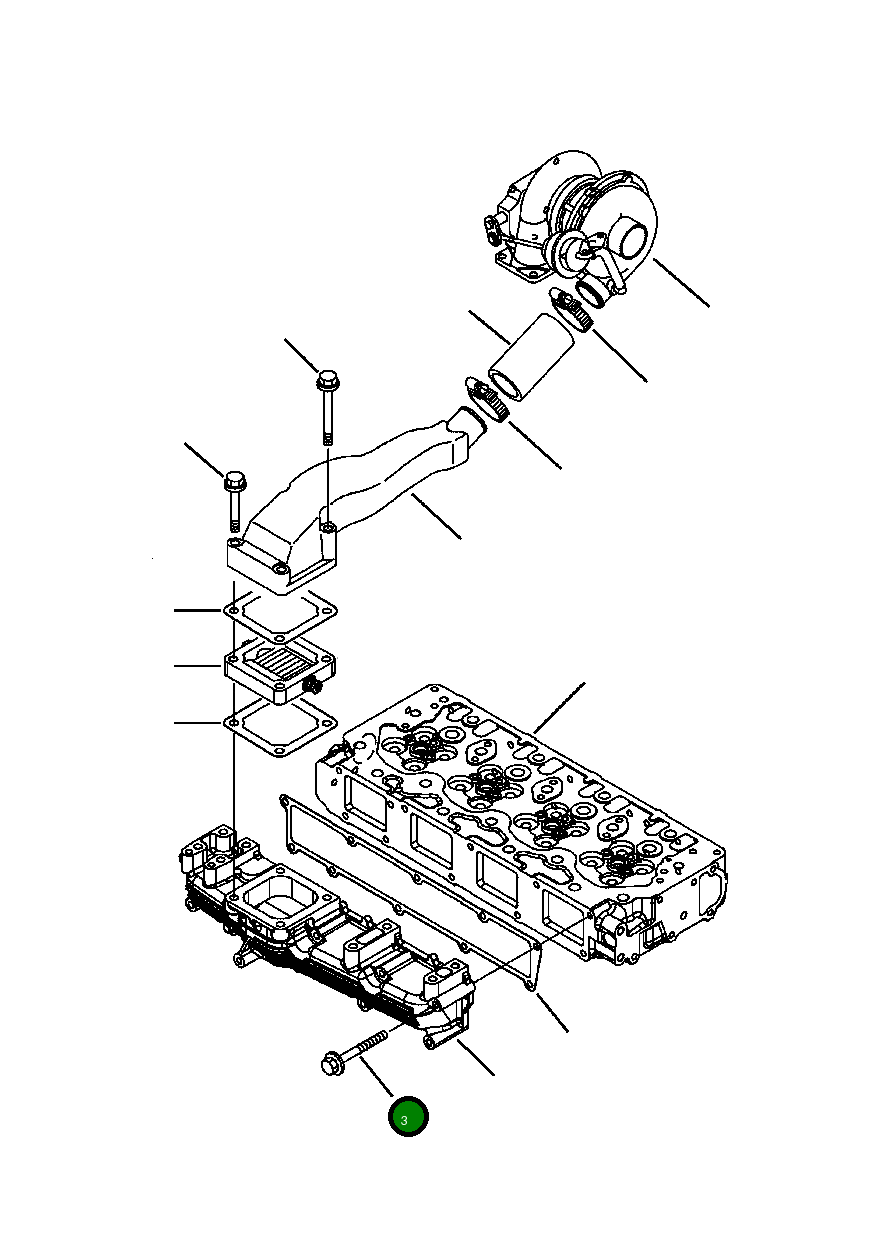 3