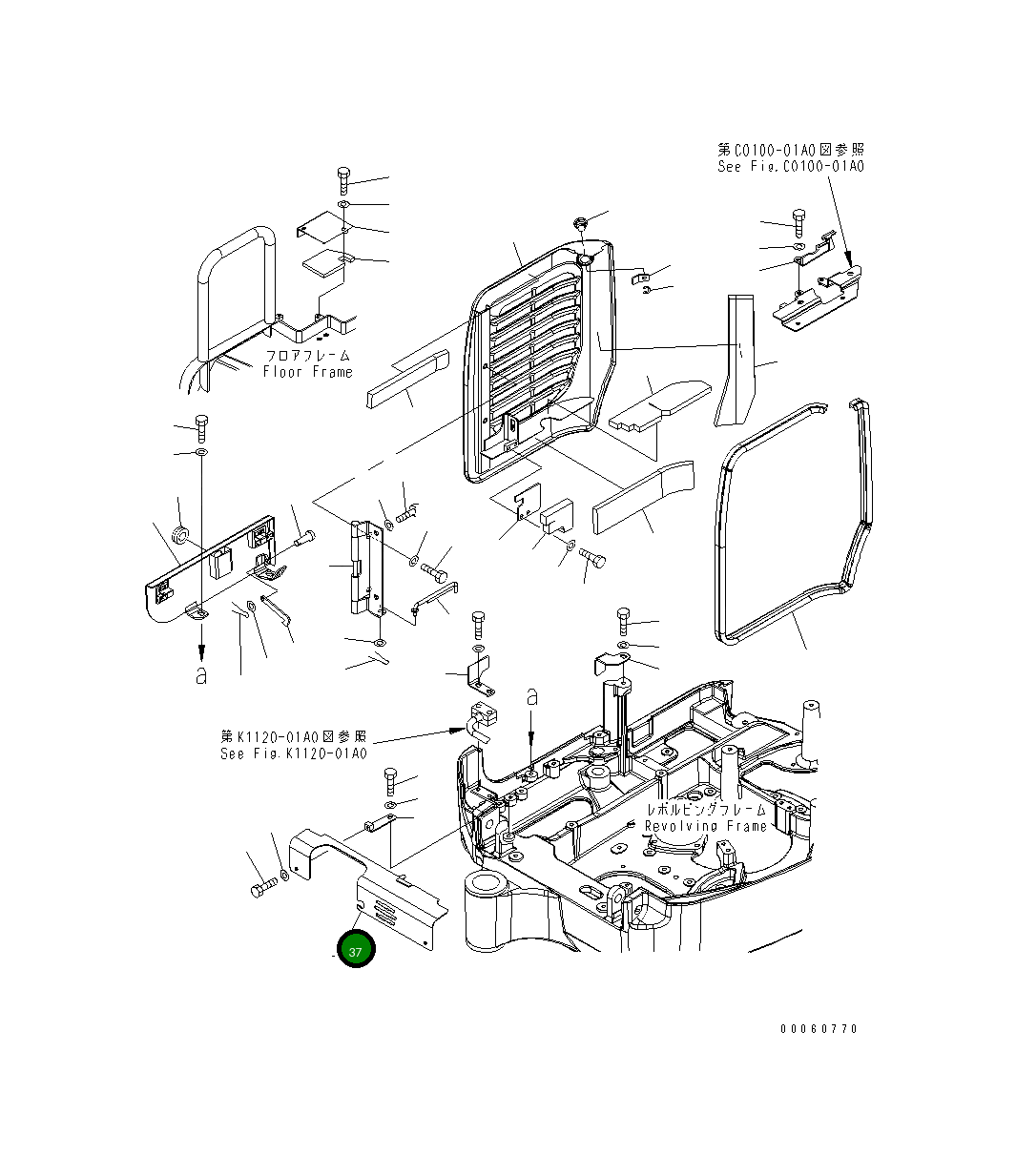 第C0100-01A0図参照
See Fig.C0100-01A0

フロアフレーム
Floor Frame

a

a

第K1120-01A0図参照
See Fig.K1120-01A0

レボルビングフレーム
Revolving Frame

37

00060770