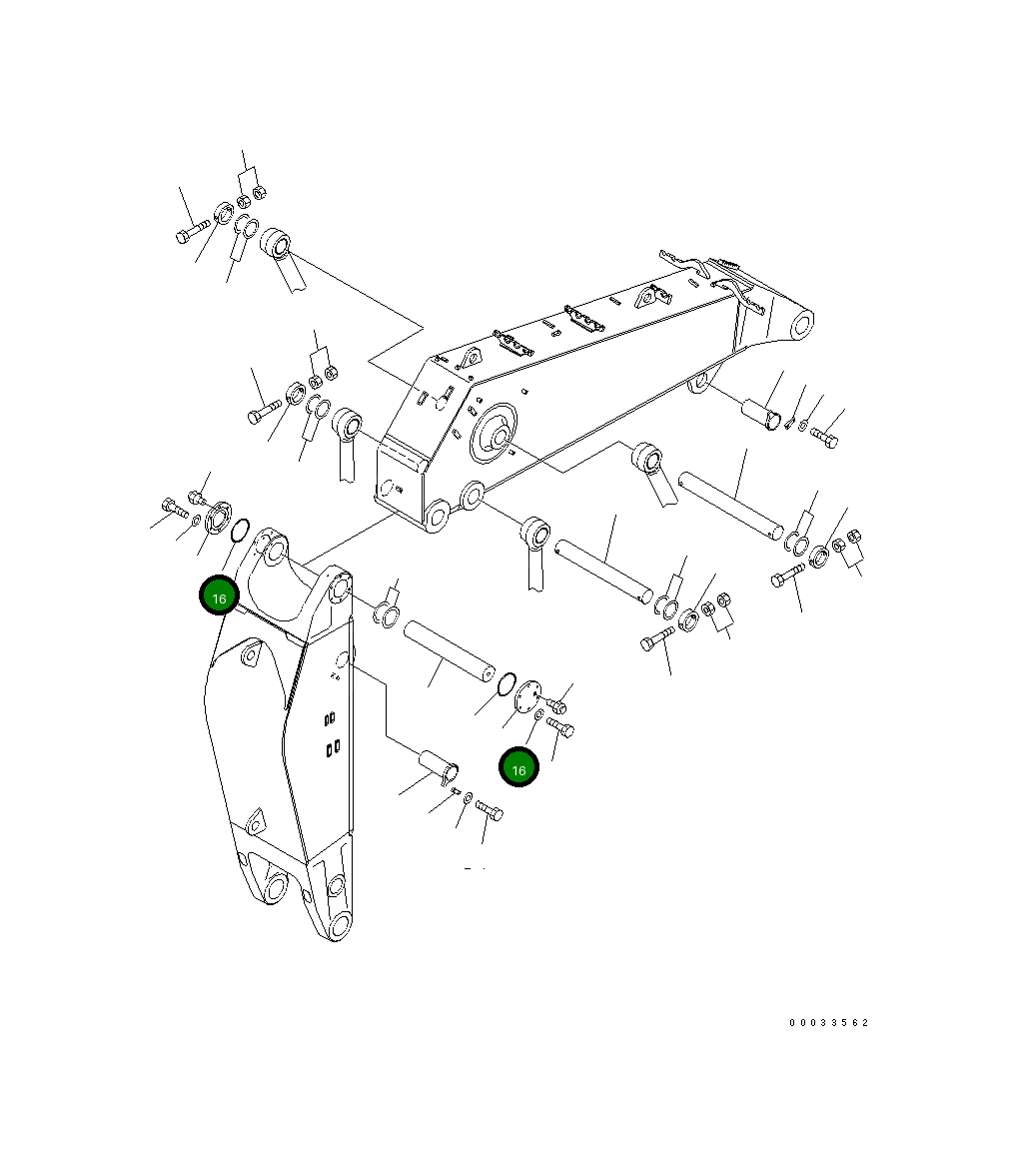 16

16

00033562