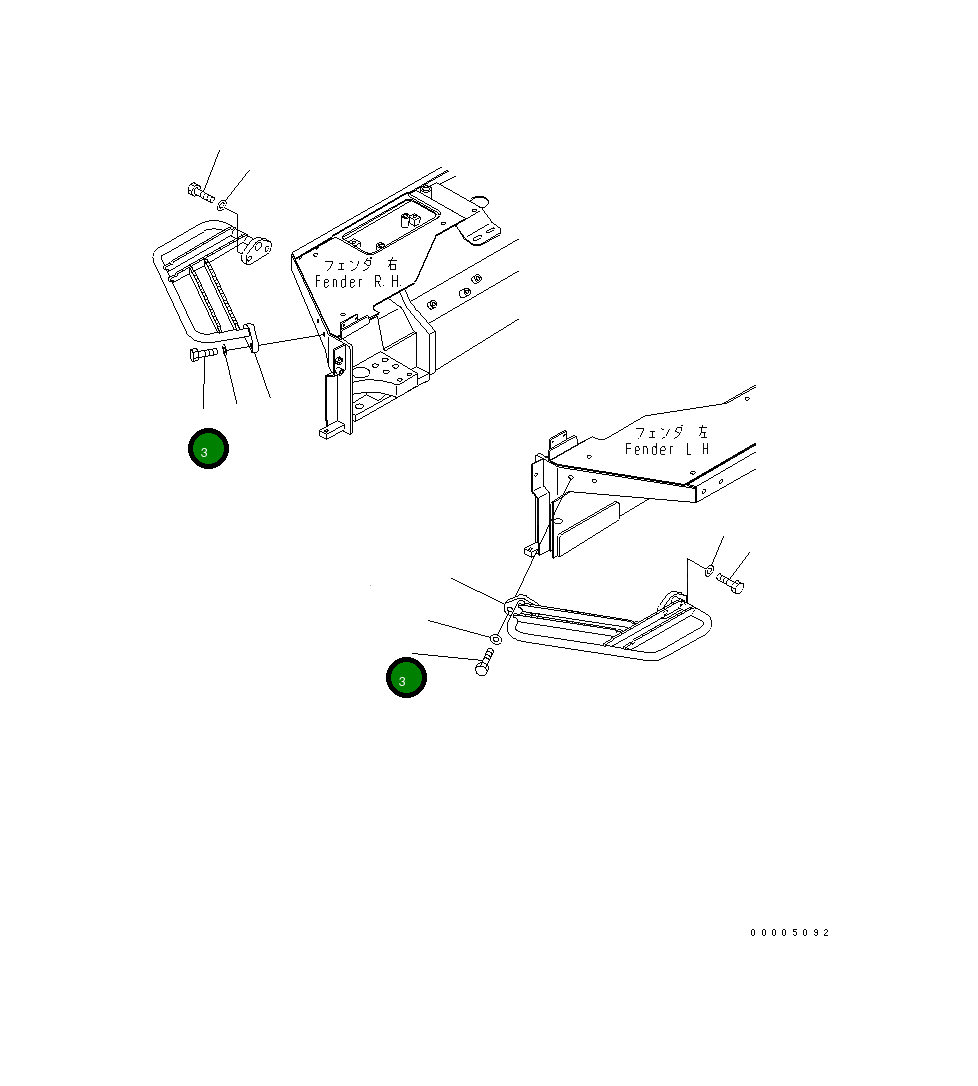 フェンダ 右
Fender R.H.

3

フェンダ 左
Fender L H

3

00005092