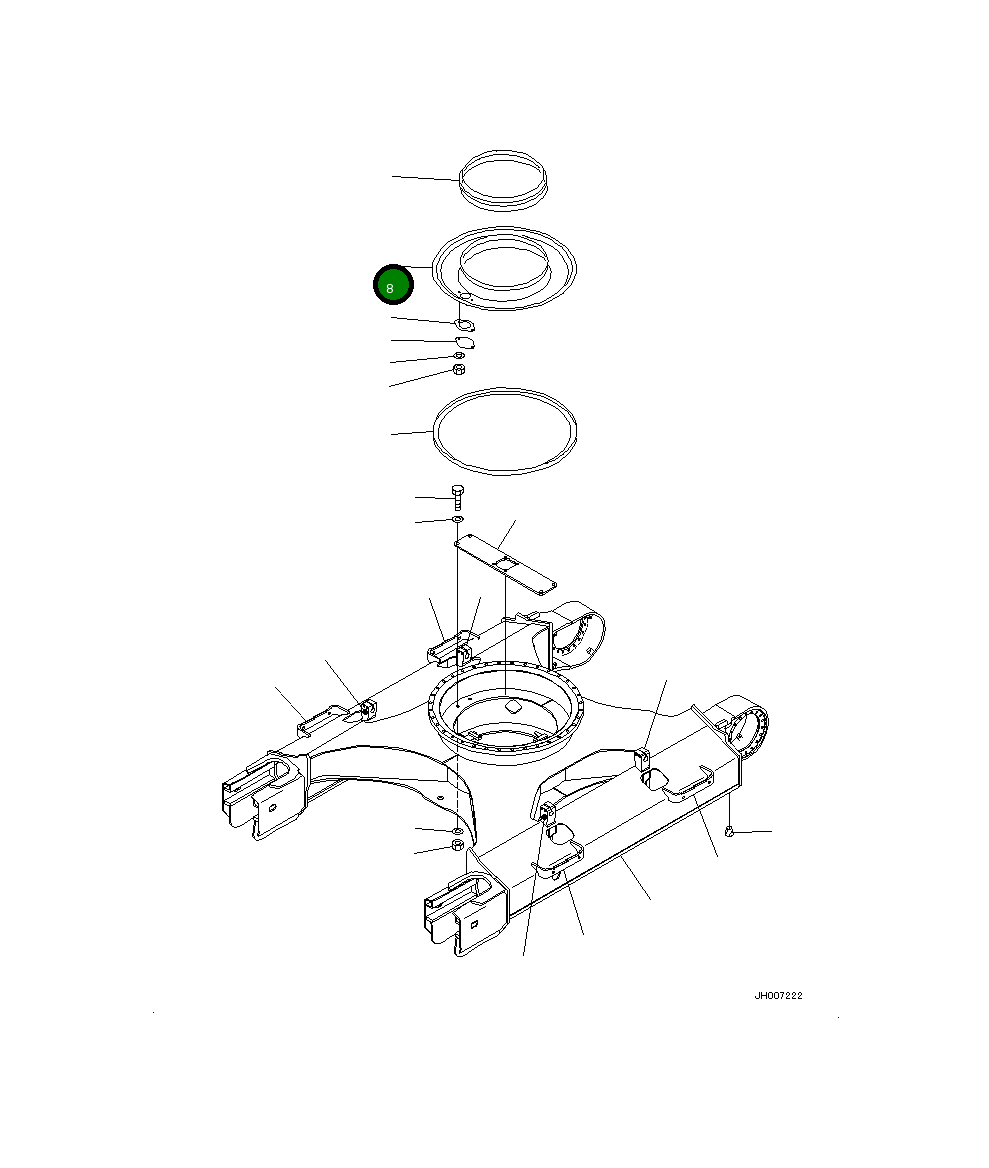 8

JH007222