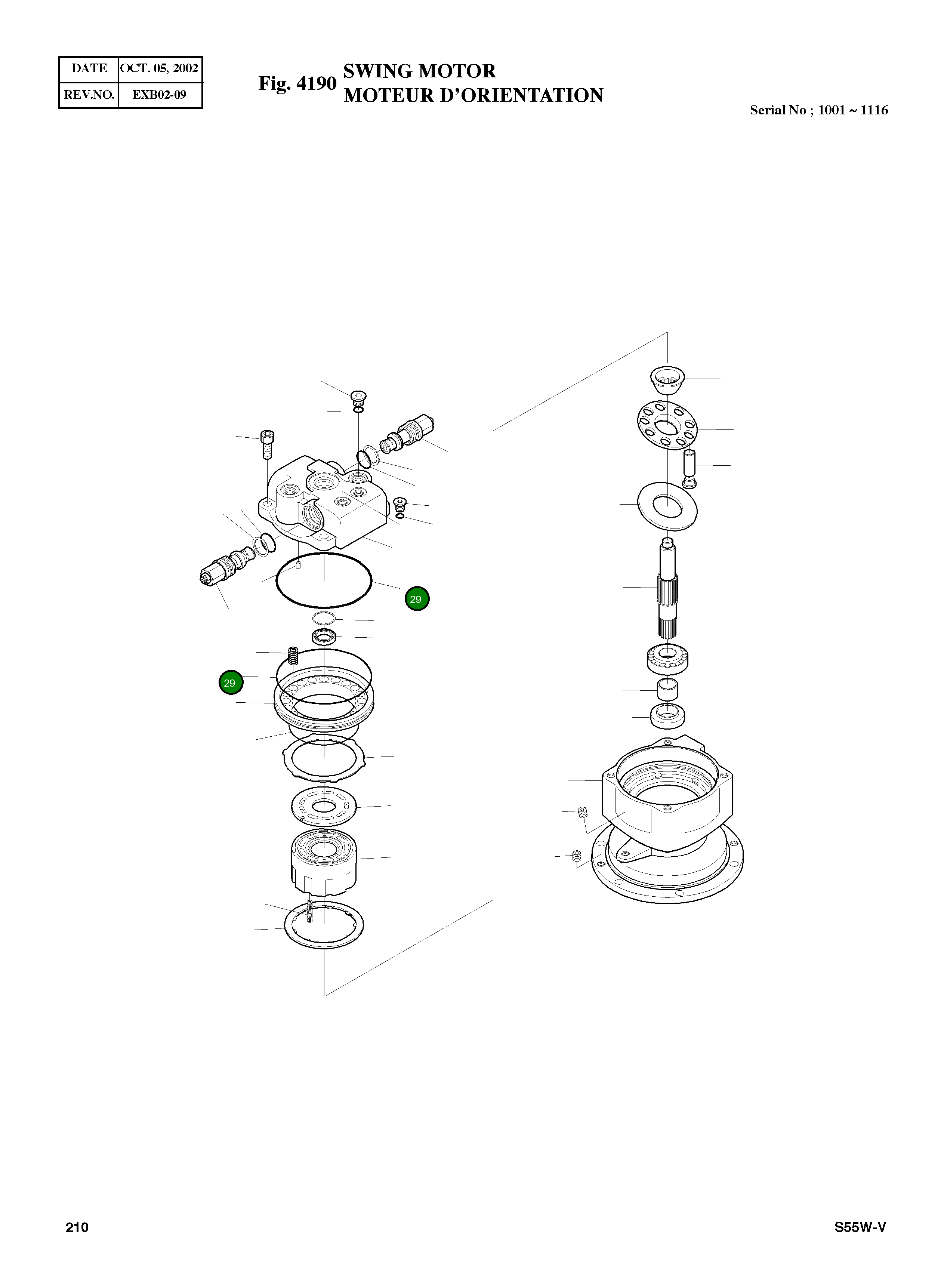 | DATE | OCT. 05, 2002 |
|---|---|
| REV.NO. | EXB02-09 |

Fig. 4190 SWING MOTOR
MOTEUR D'ORIENTATION

Serial No ; 1001 ~ 1116

29

29

210

S55W-V