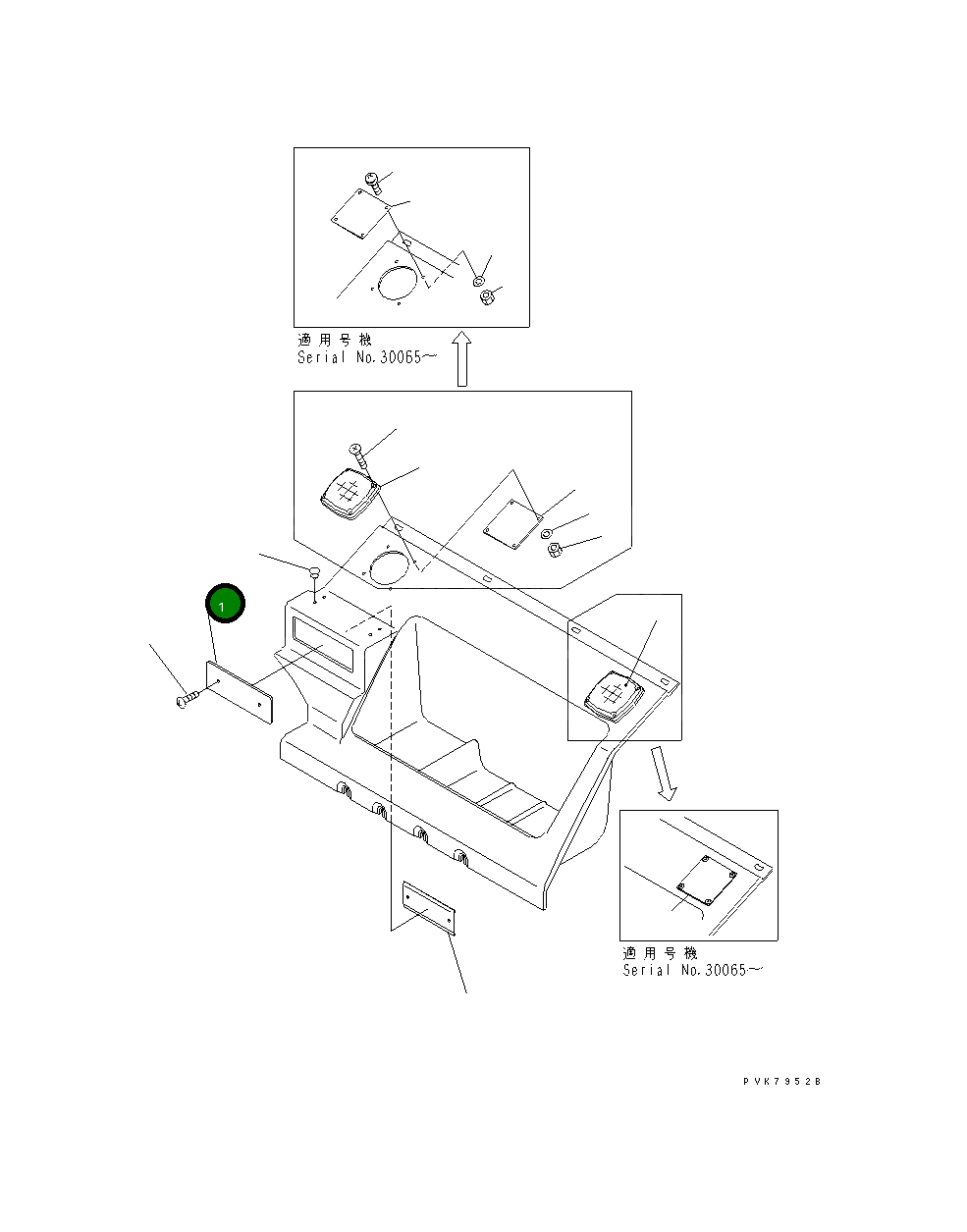 適用号機
Serial No.30065~

1

適用号機
Serial No.30065~

PVK7952B