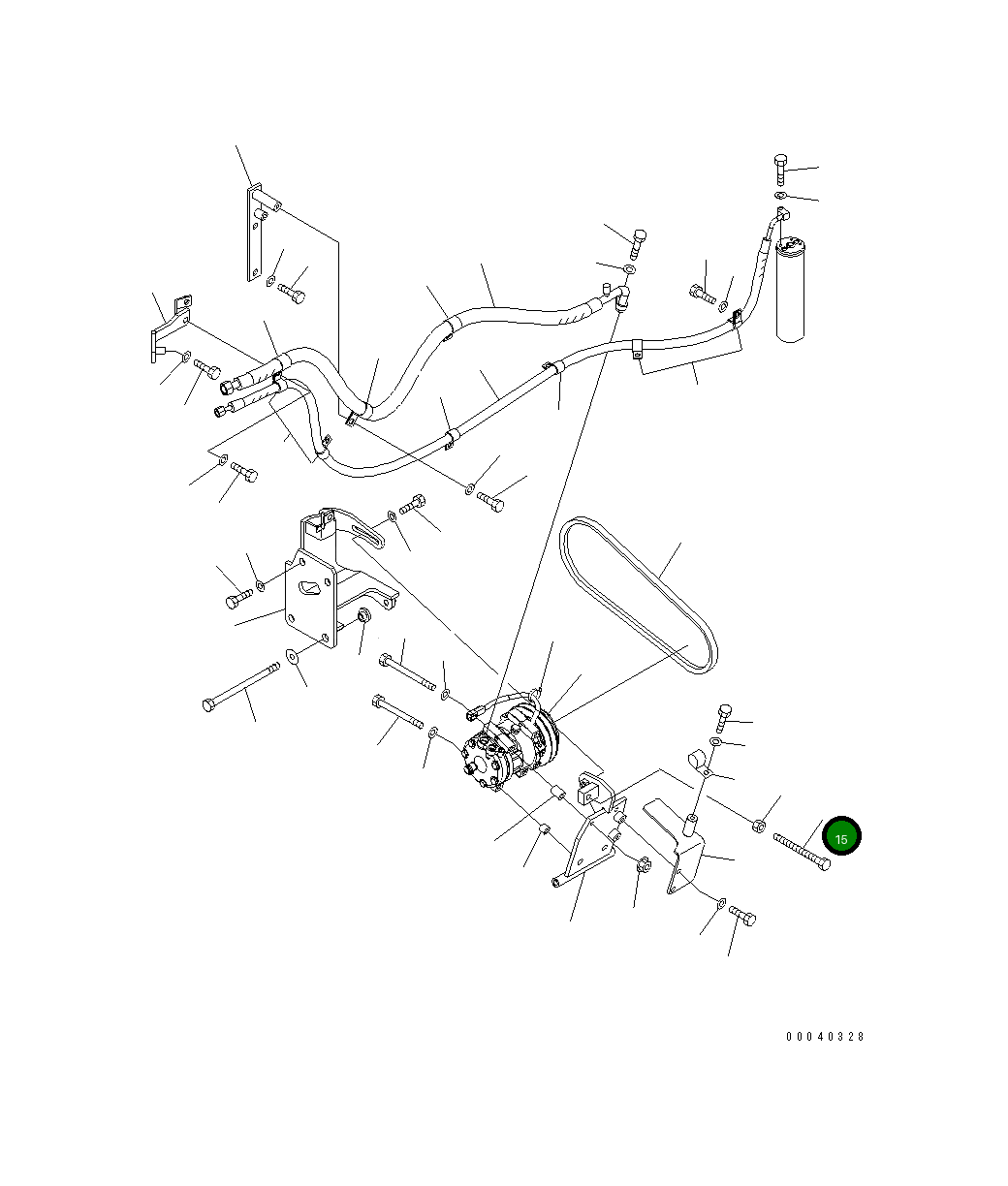 15

00040328