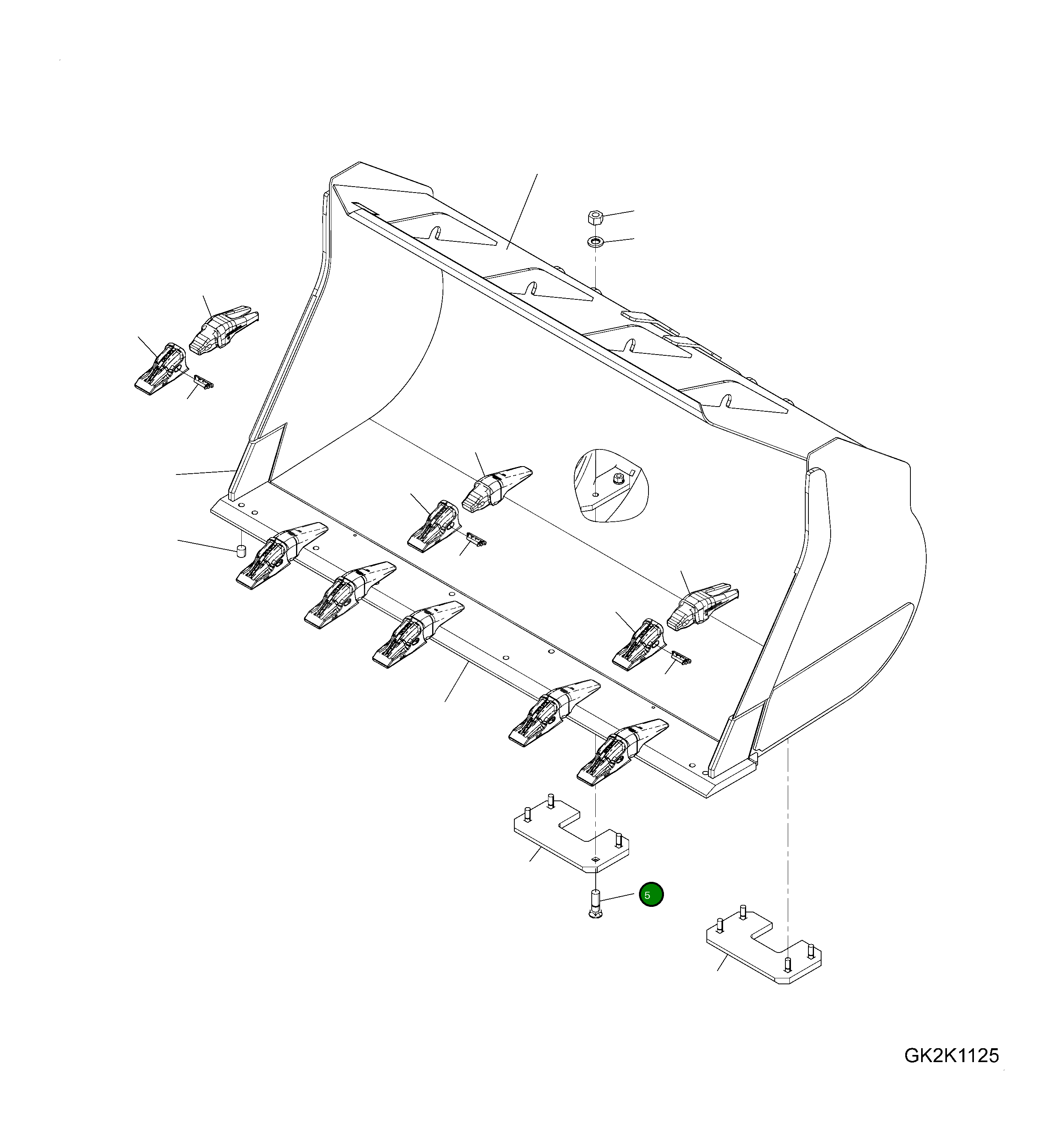 5

GK2K1125