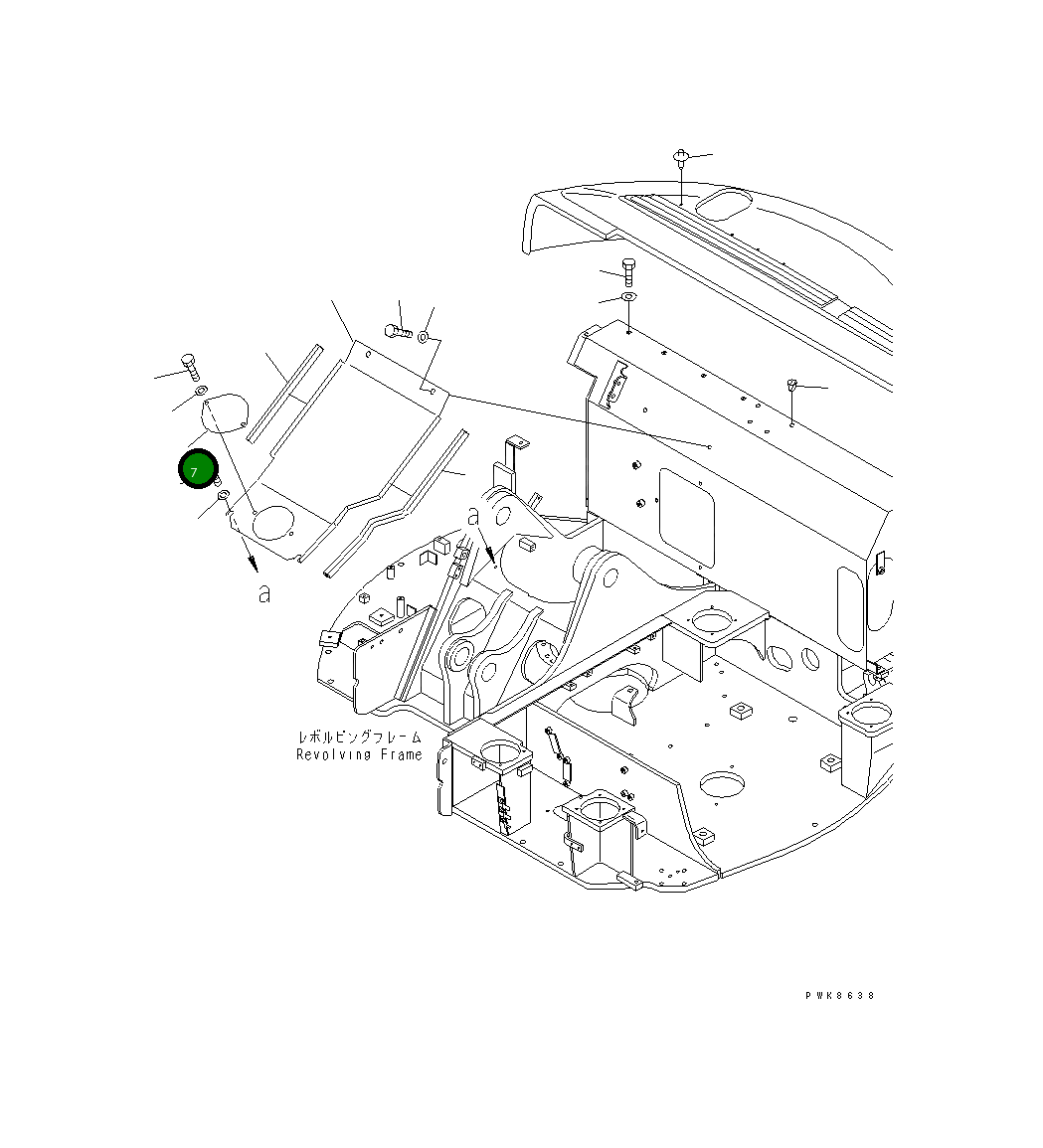 7

a

a

レボルビングフレーム
Revolving Frame

PWK8638