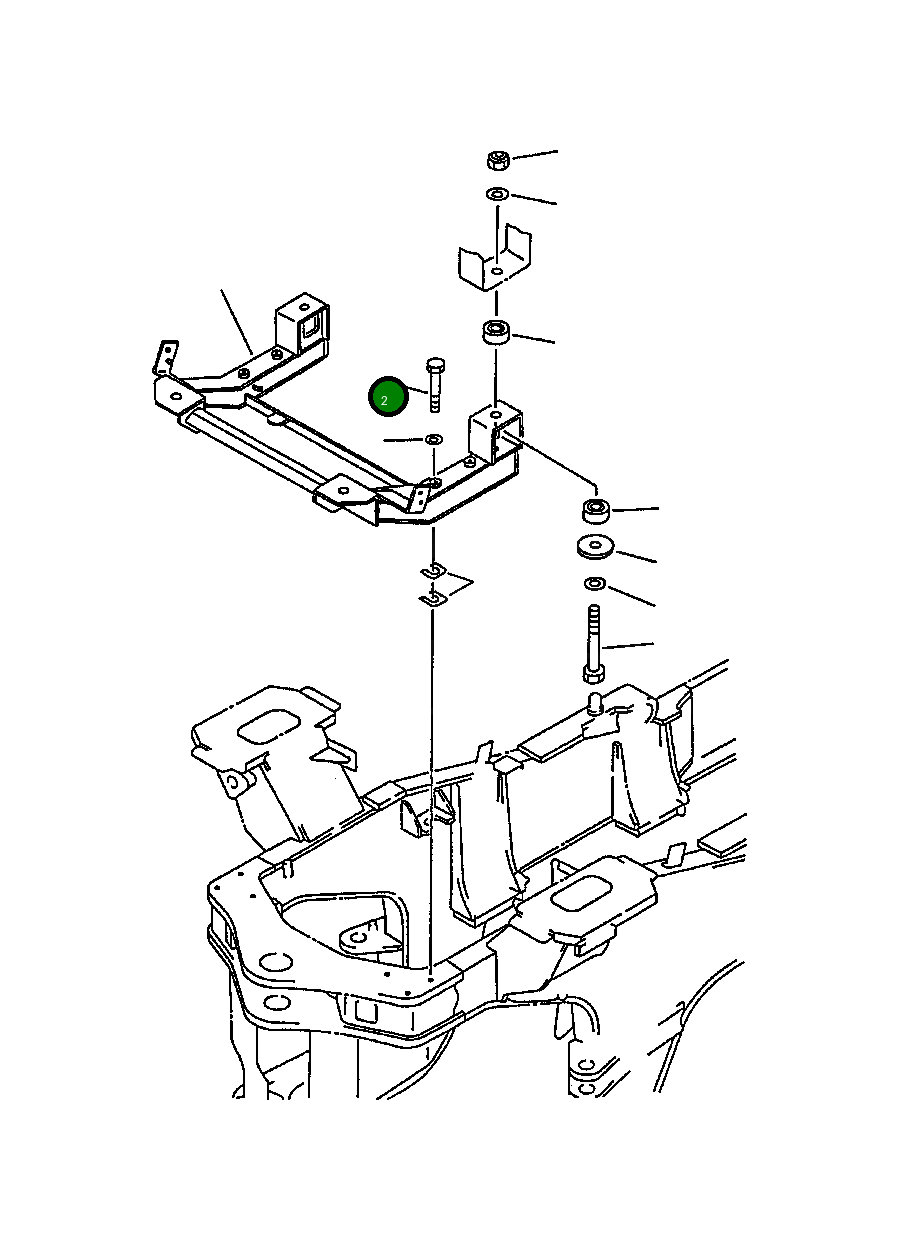 2