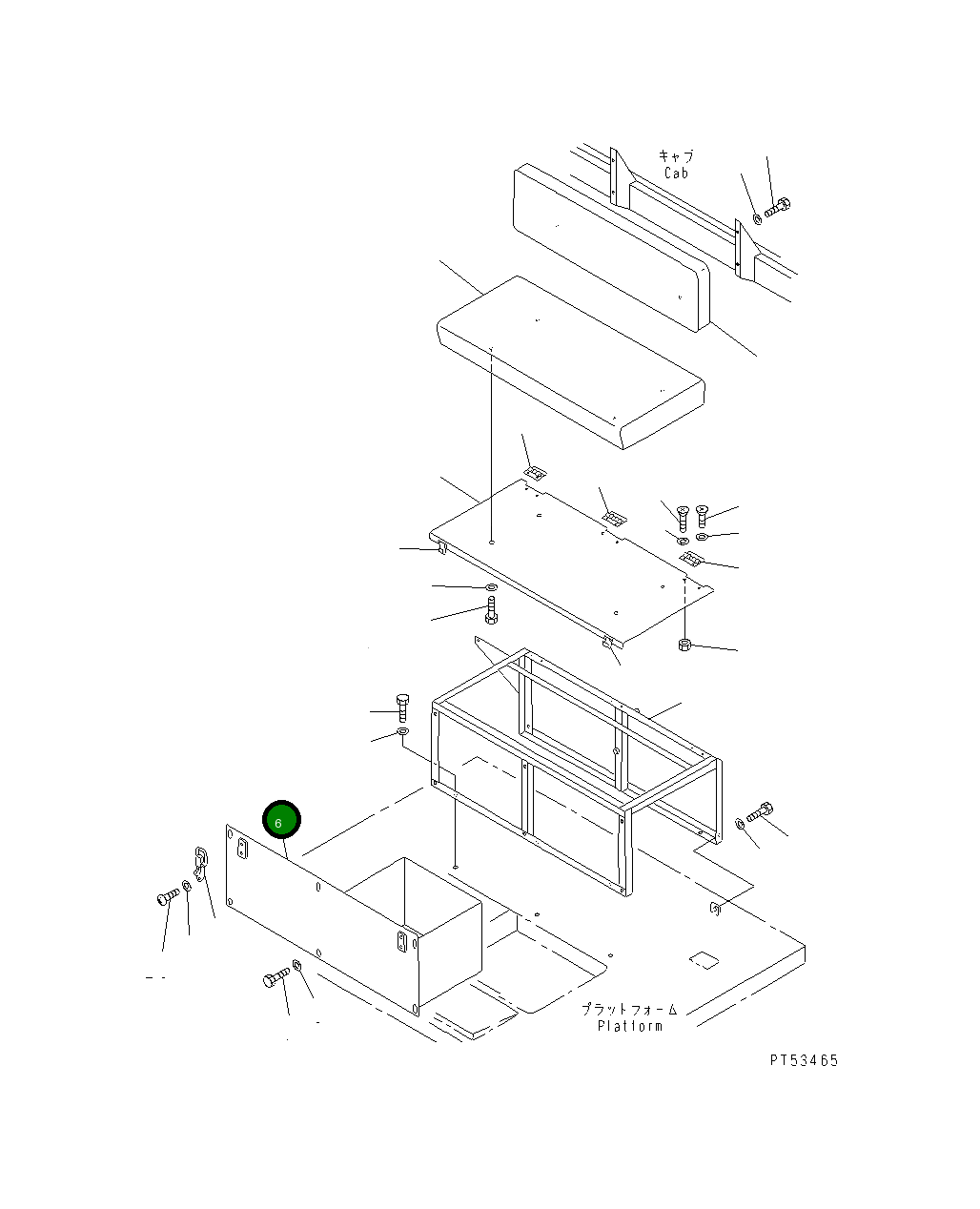 キャブ
Cab

6

プラットフォーム
Platform

PT53465