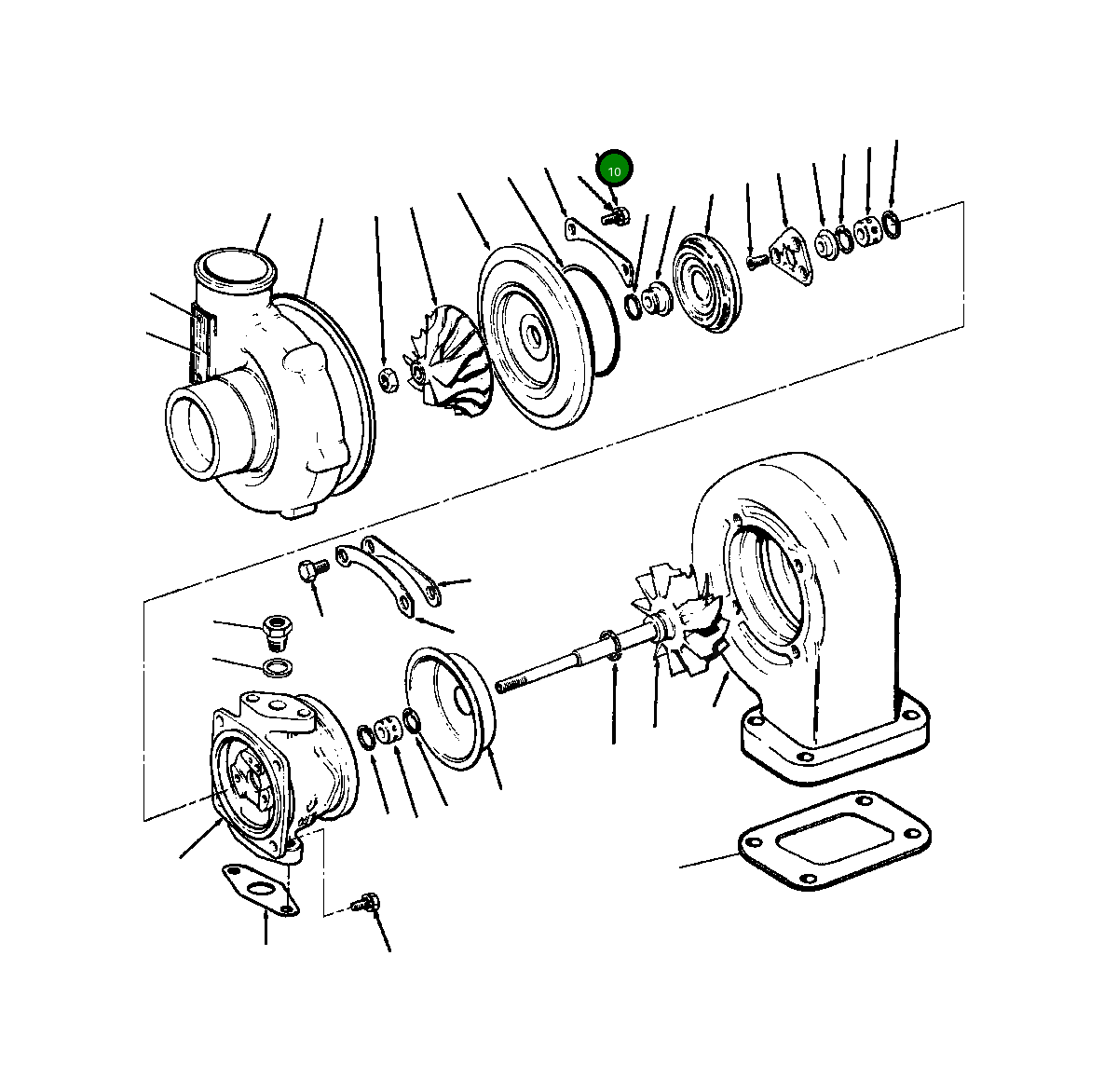 10