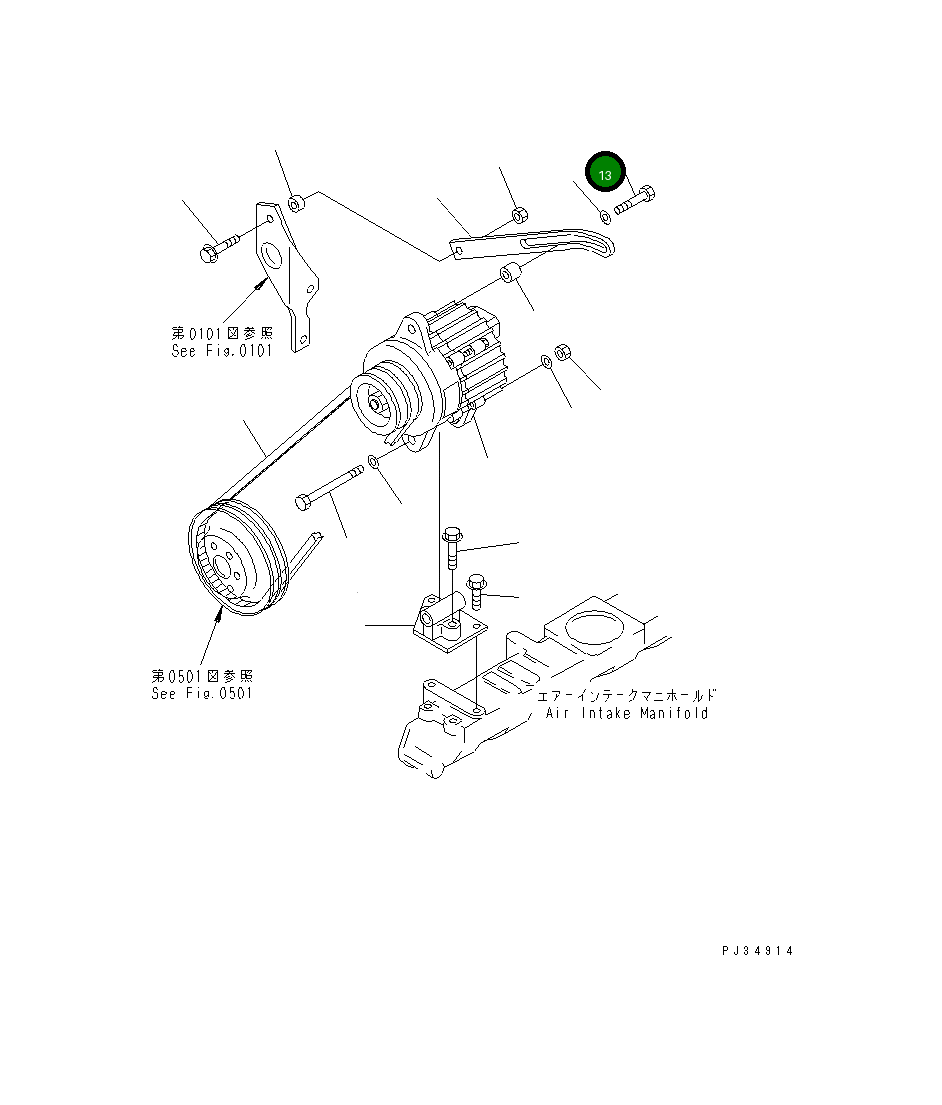 13

第0101図参照
See Fig.0101

第0501図参照
See Fig.0501

エアーインテークマニホールド
Air Intake Manifold

PJ34914