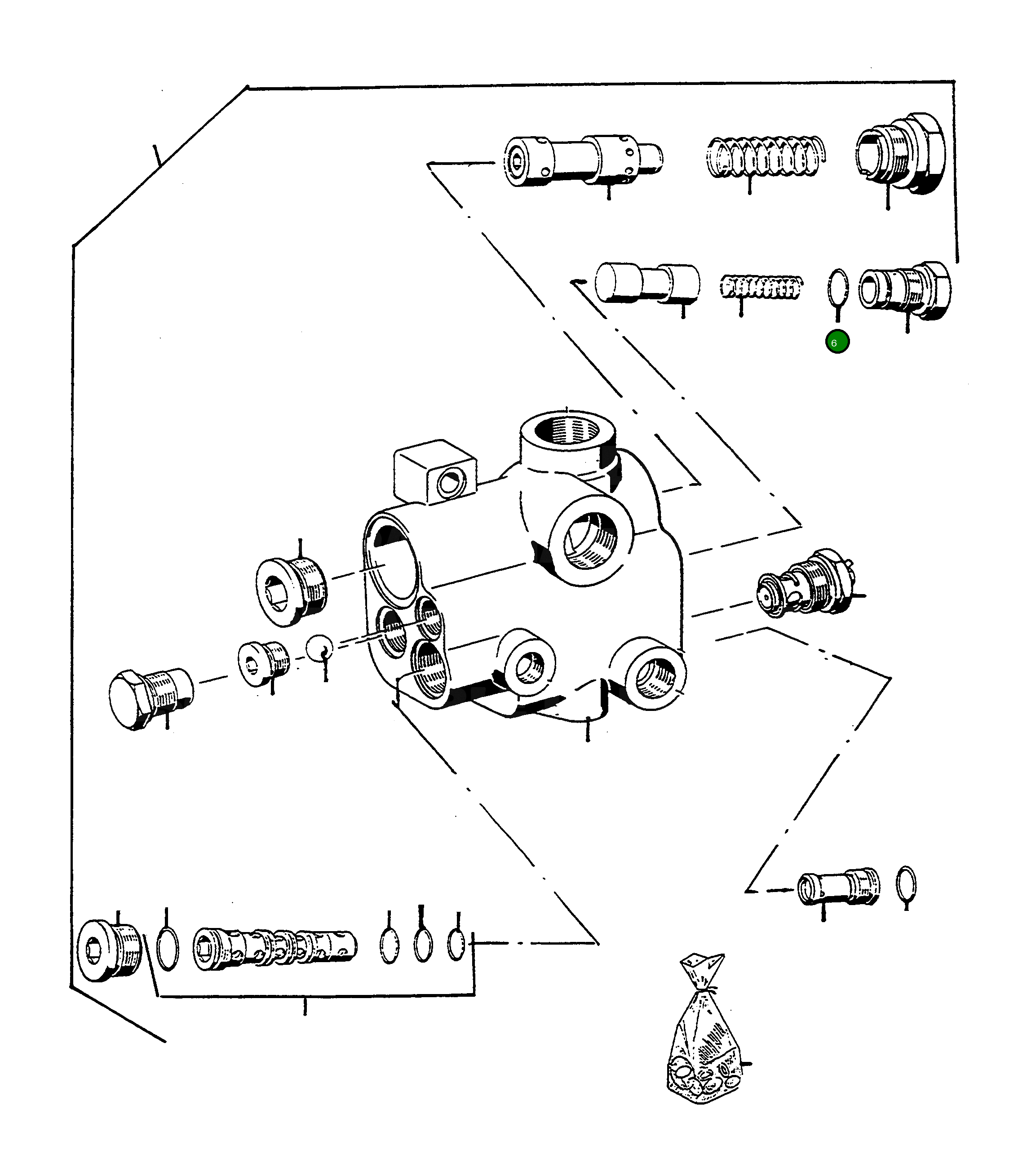 6