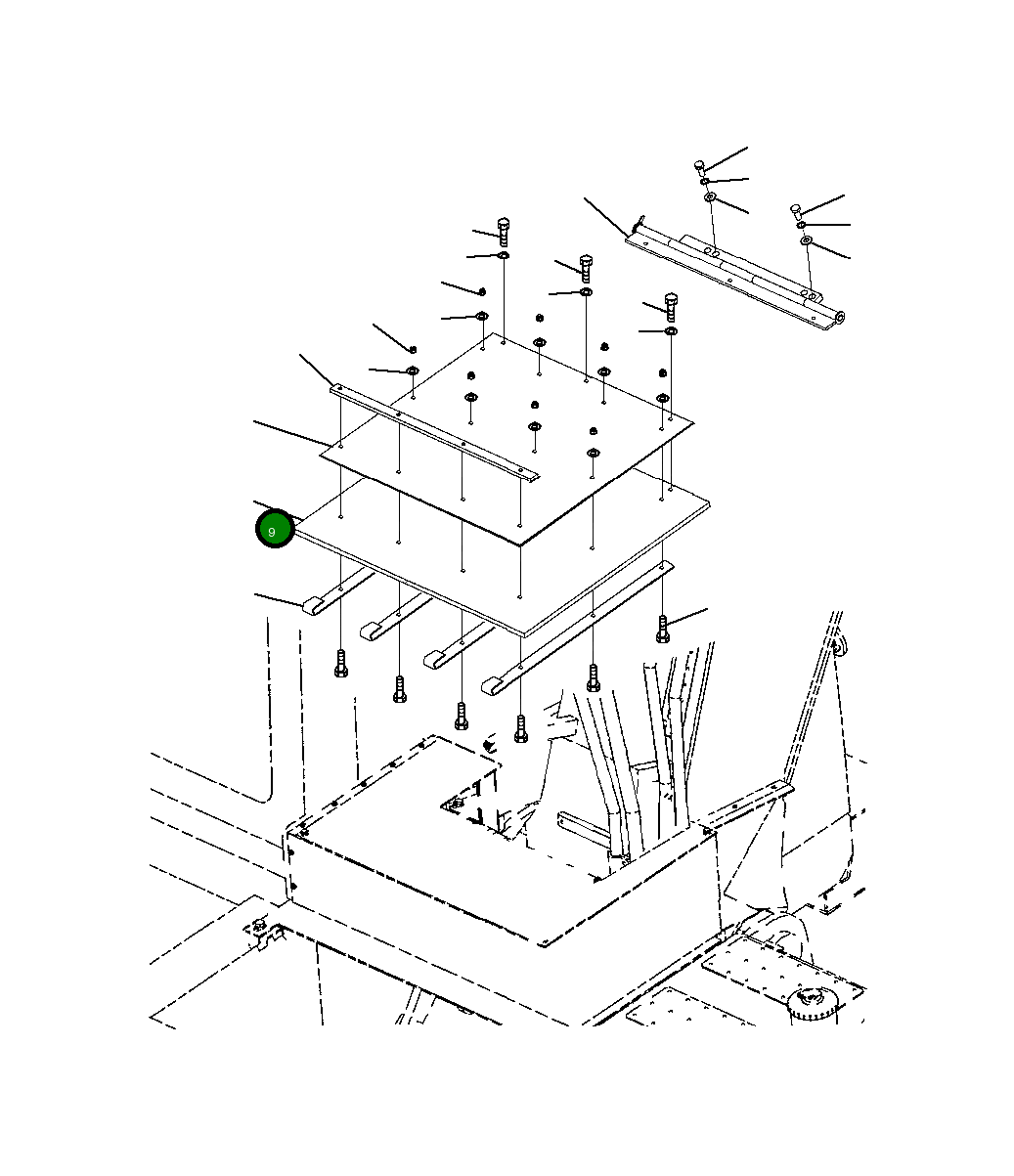 9