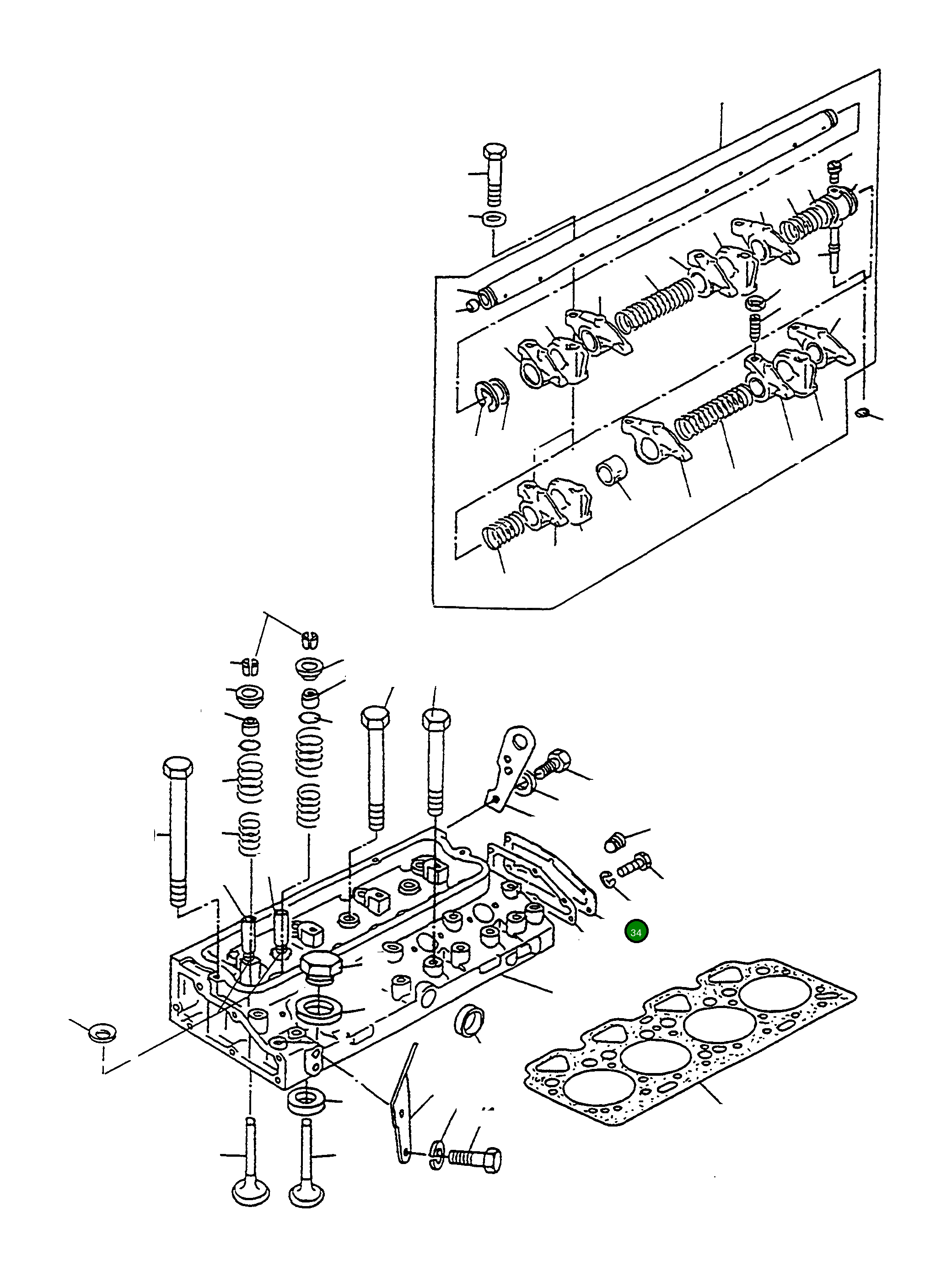 34