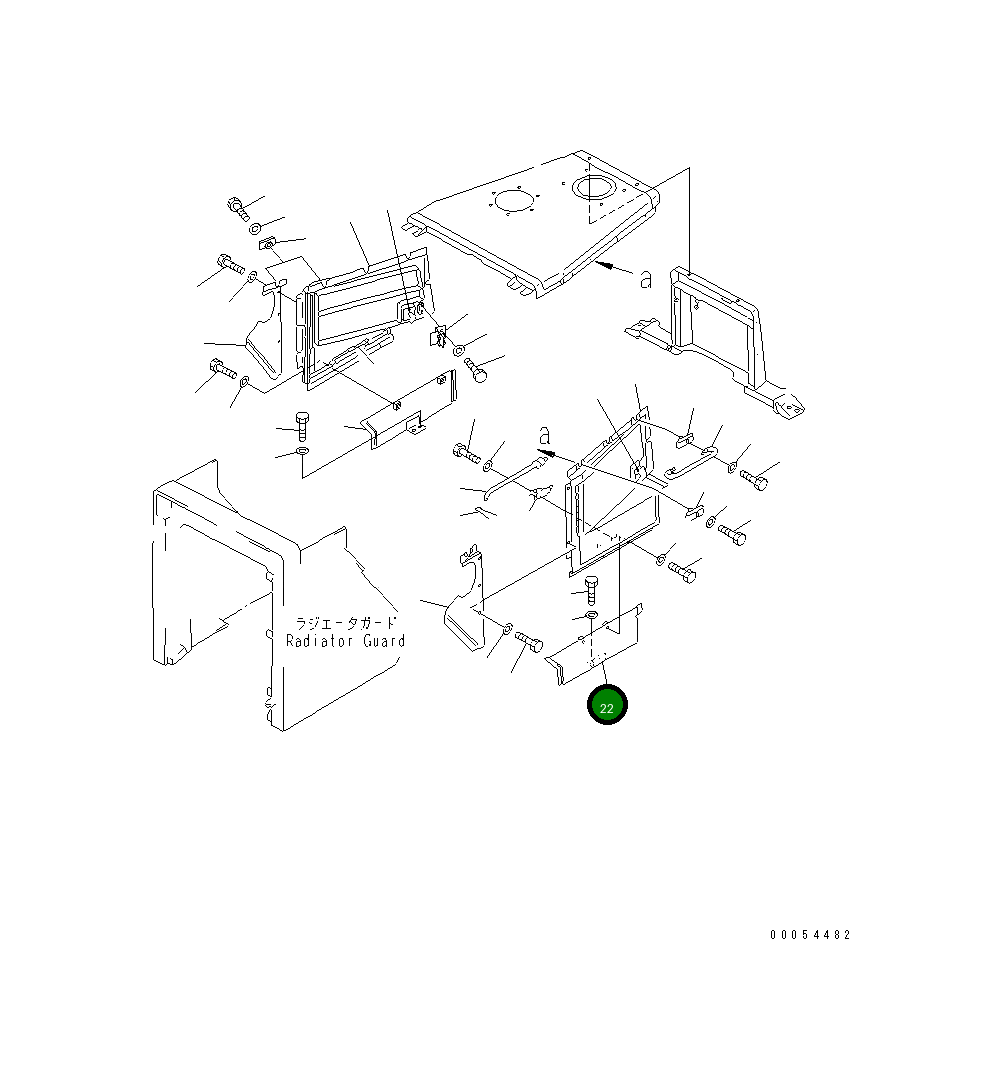 a

a

ラジエータガード
Radiator Guard

22

00054482