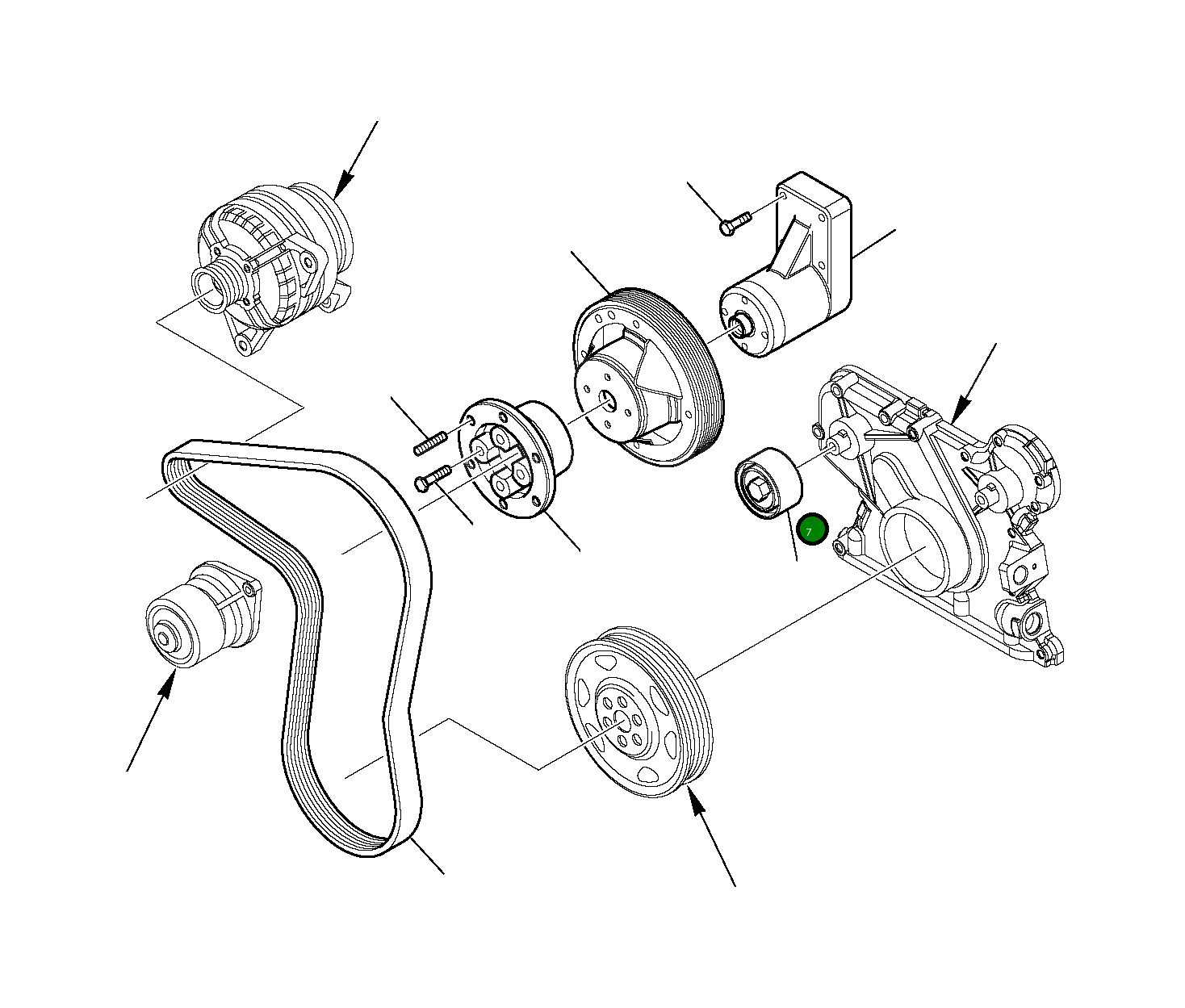 7