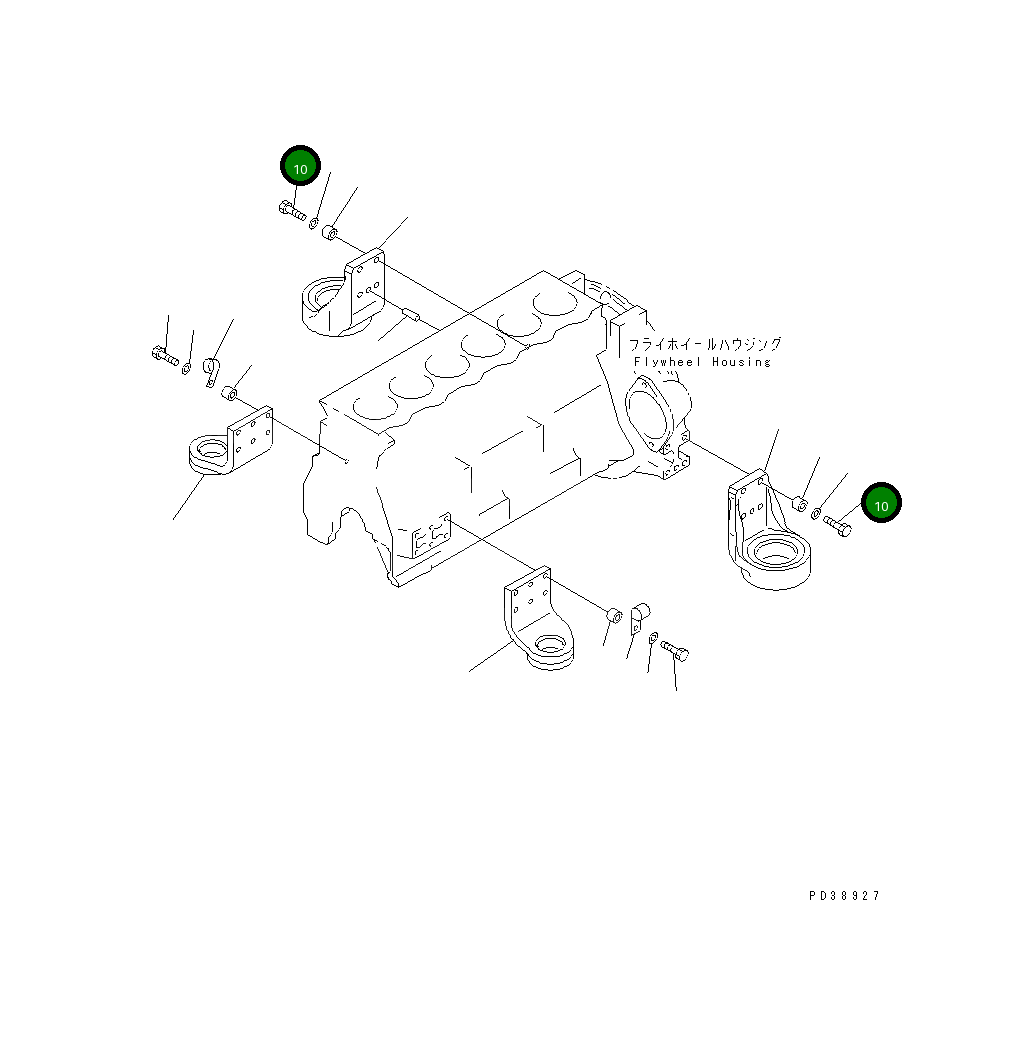 10

フライホイールハウジング
Flywheel Housing

10

PD38927