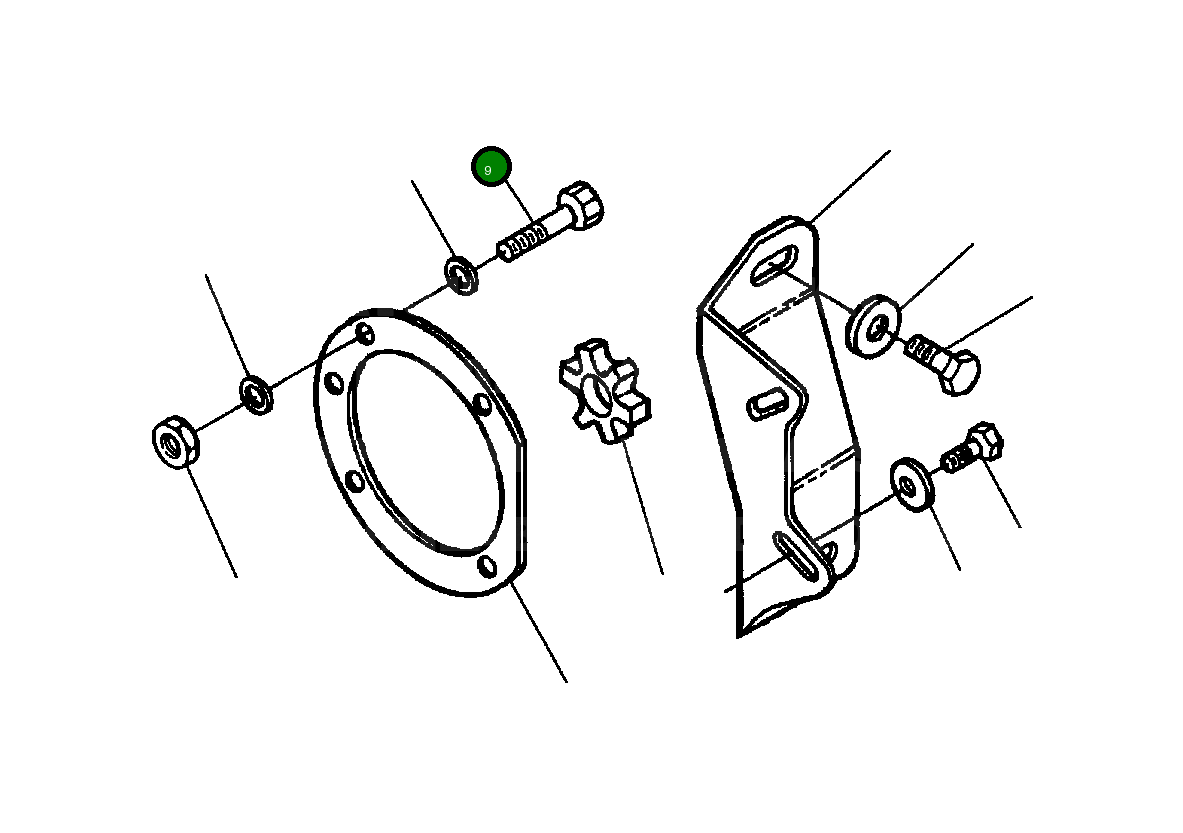 9