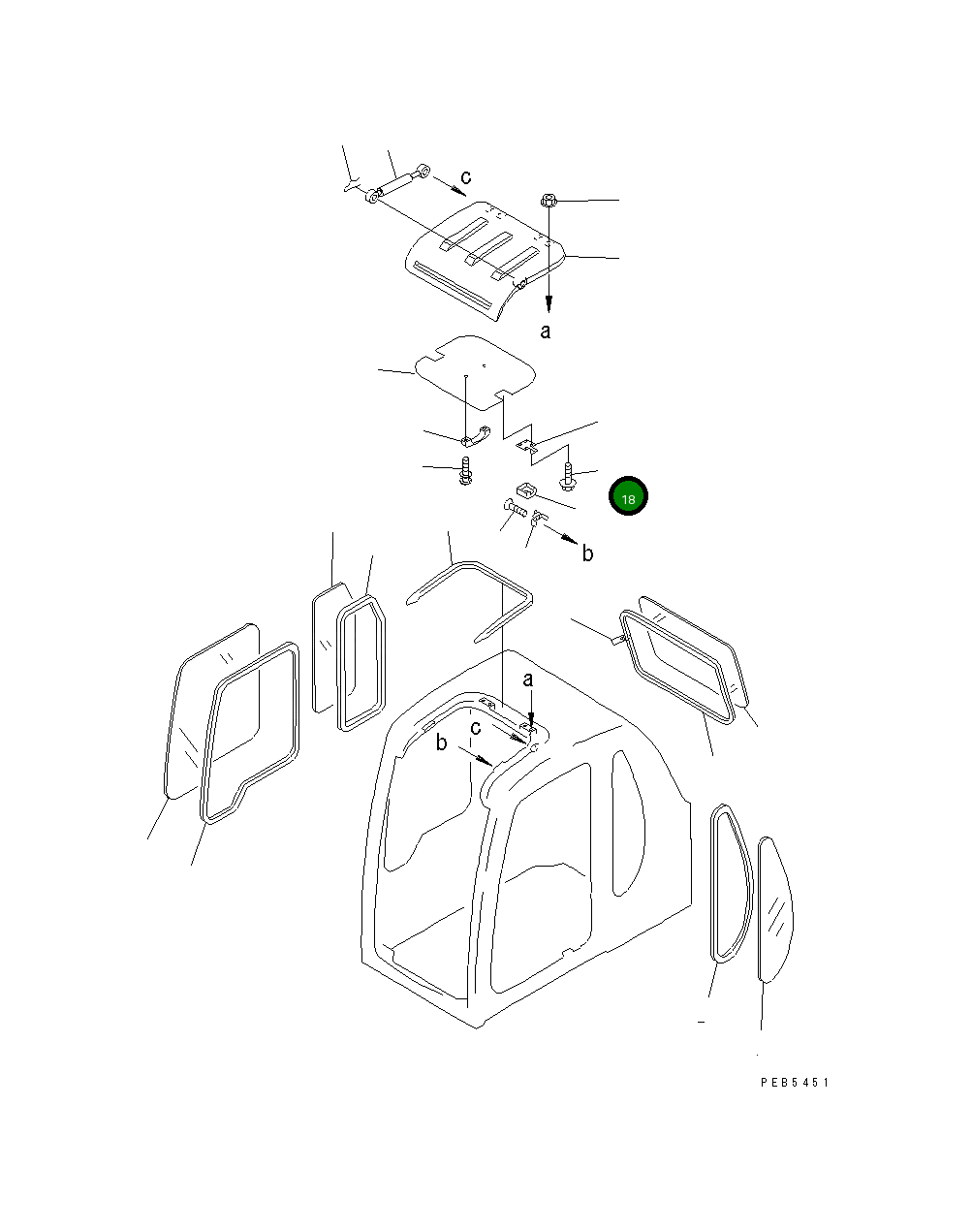 c
a
18
b
a
c
b
PEB5451