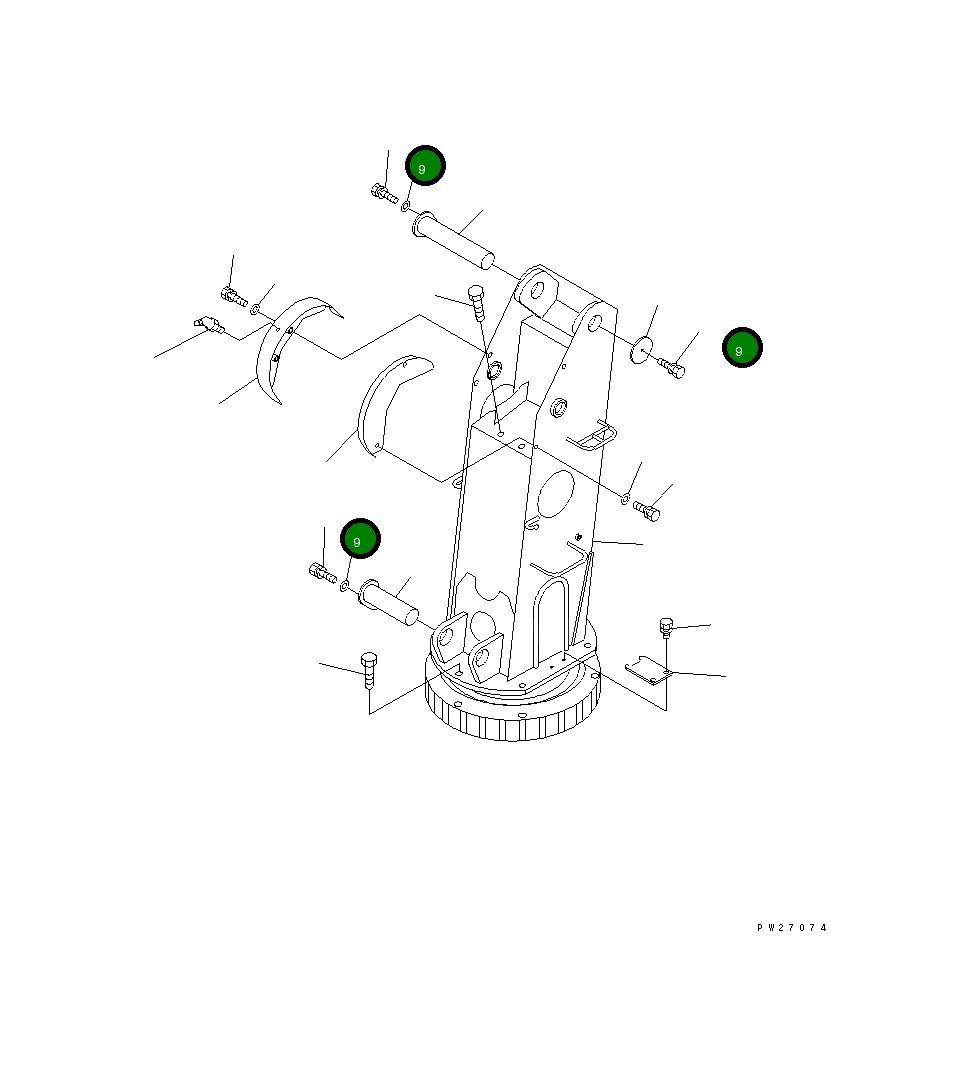 9

9

9

PW27074