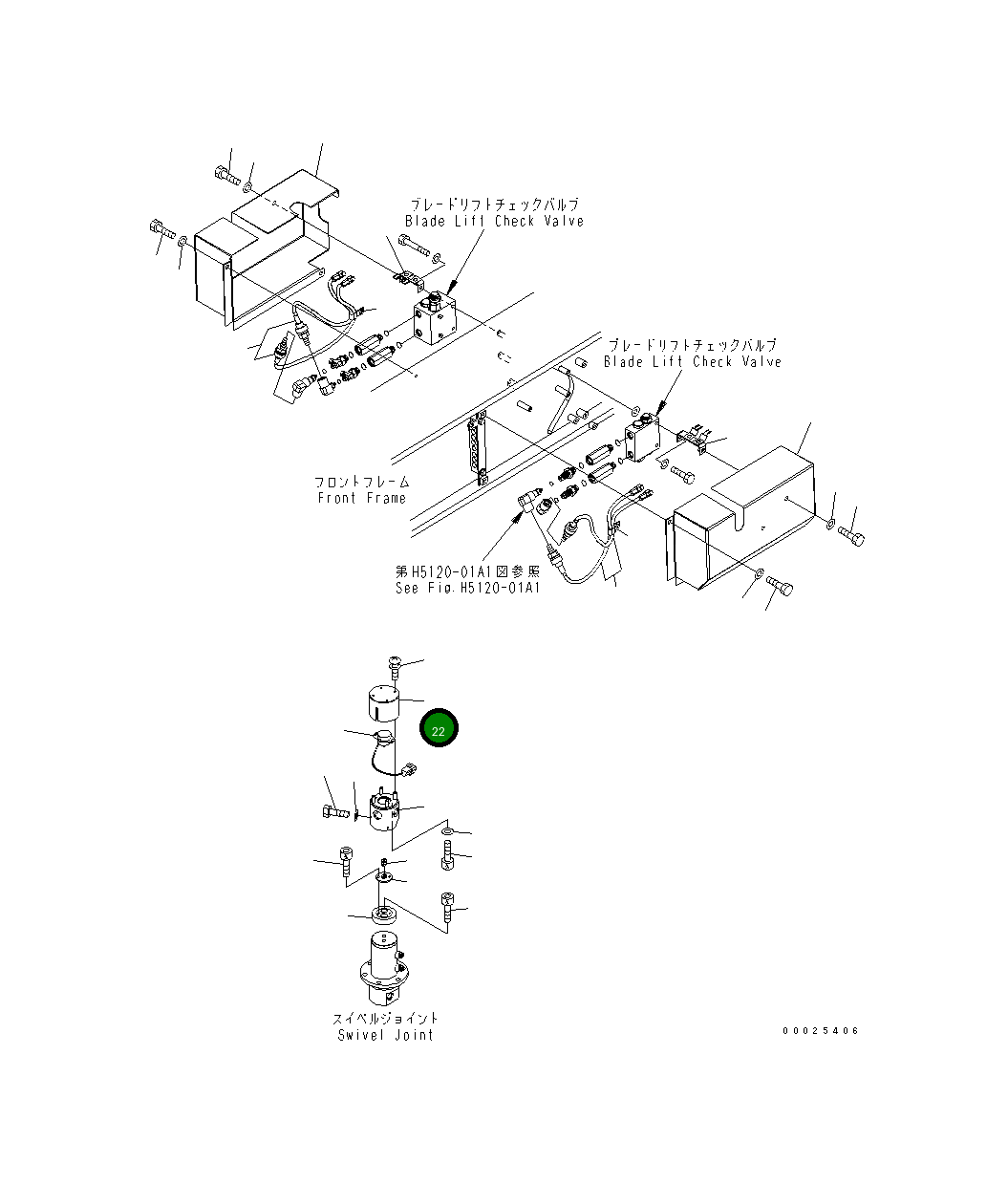 ブレードリフトチェックバルブ
Blade Lift Check Valve

ブレードリフトチェックバルブ
Blade Lift Check Valve

フロントフレーム
Front Frame

第H5120-01A1図参照
See Fig.H5120-01A1

22

スイベルジョイント
Swivel Joint

00025406